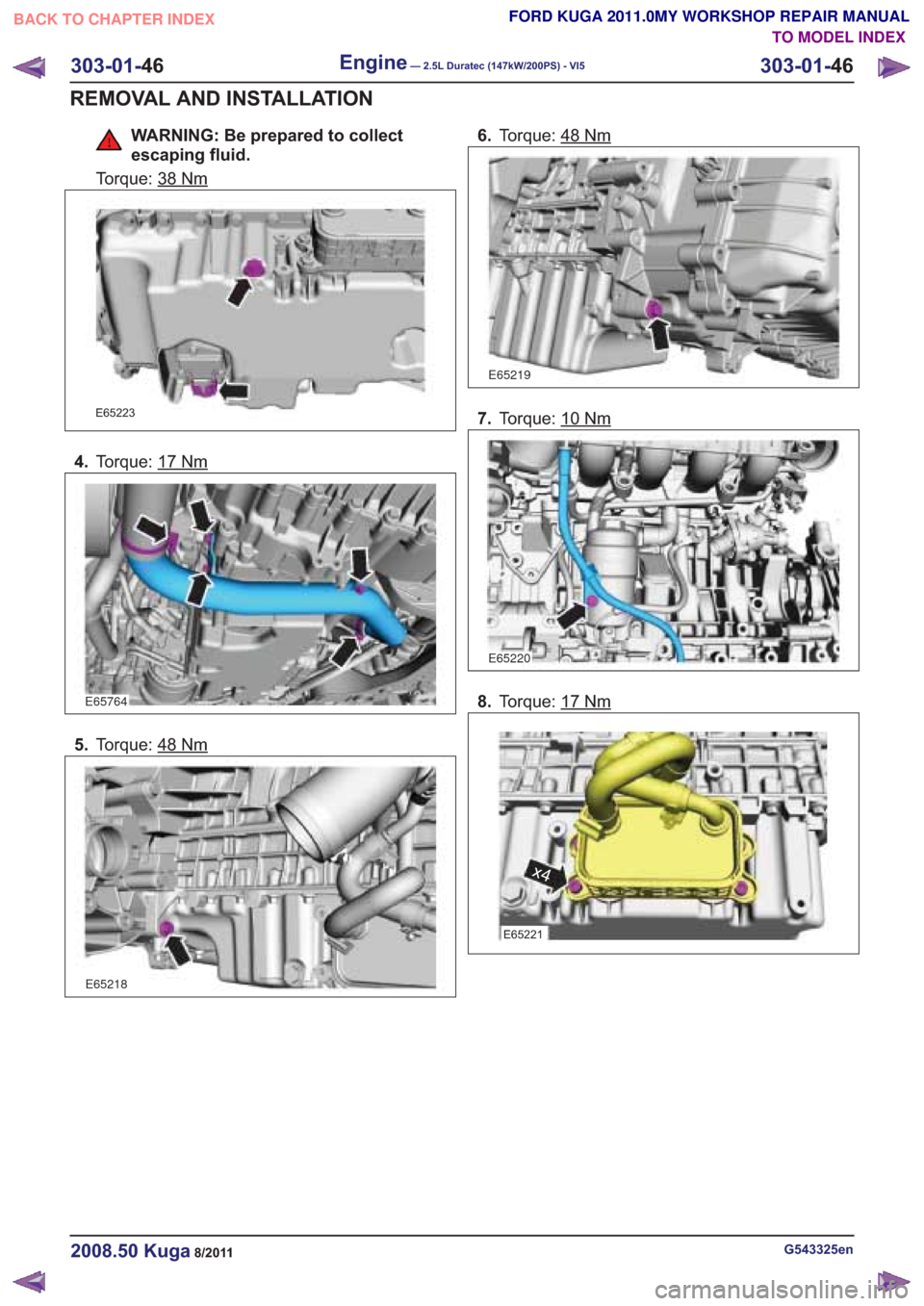 BACK TO CHAPTER INDEX

FORD KUGA 2011.0MY WORKSHOP REPAIR MANUAL

TO MODEL INDEX

303-01-46

Engine — 2.5L Duratec (147kW/200PS) - VI5

303-01-46

REMOVAL AND INSTALLATION

WARNING: Be prepared to collect escaping fluid.

Torque: 38 Nm

E65223

4. Torque: 17 Nm

E65764

5. Torque: 48 Nm

E65218

6. Torque: 48 Nm

E65219

7. Torque: 10 Nm

E65220

8. Torque: 17 Nm

x4

E65221

2008.50 Kuga 8/2011

G543325en

carmanualsonline.info