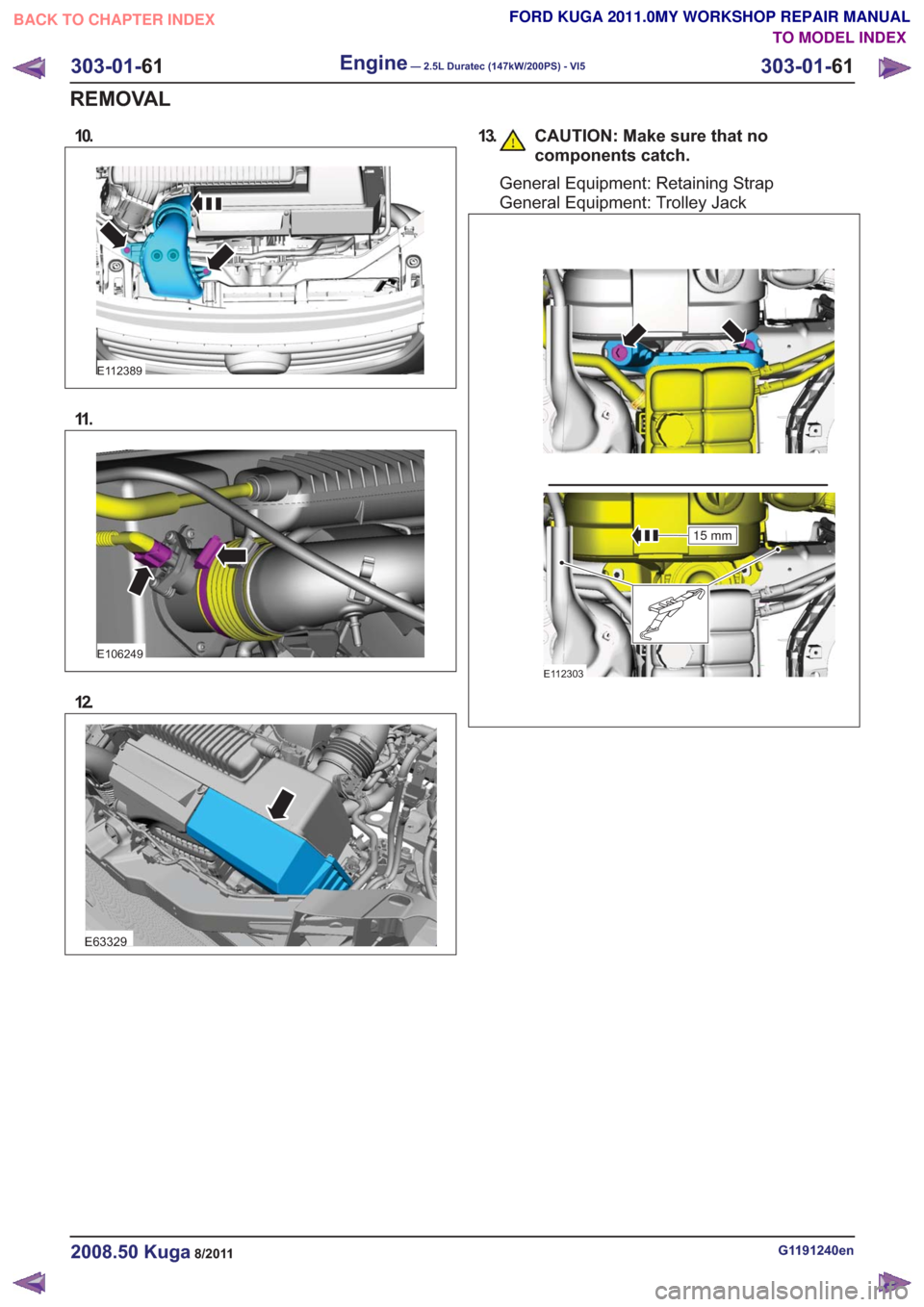 BACK TO CHAPTER INDEX

FORD KUGA 2011.0MY WORKSHOP REPAIR MANUAL

TO MODEL INDEX

303-01-61 Engine — 2.5L Duratec (147kW/200PS) - VI5 303-01-61

REMOVAL

10.

E112389

11.

E106249

12.

E63329

13. CAUTION: Make sure that no components catch.

General Equipment: Retaining Strap
General Equipment: Trolley Jack

15 mm

E112303

2008.50 Kuga 8/2011

G1191240en

carmanualsonline.info