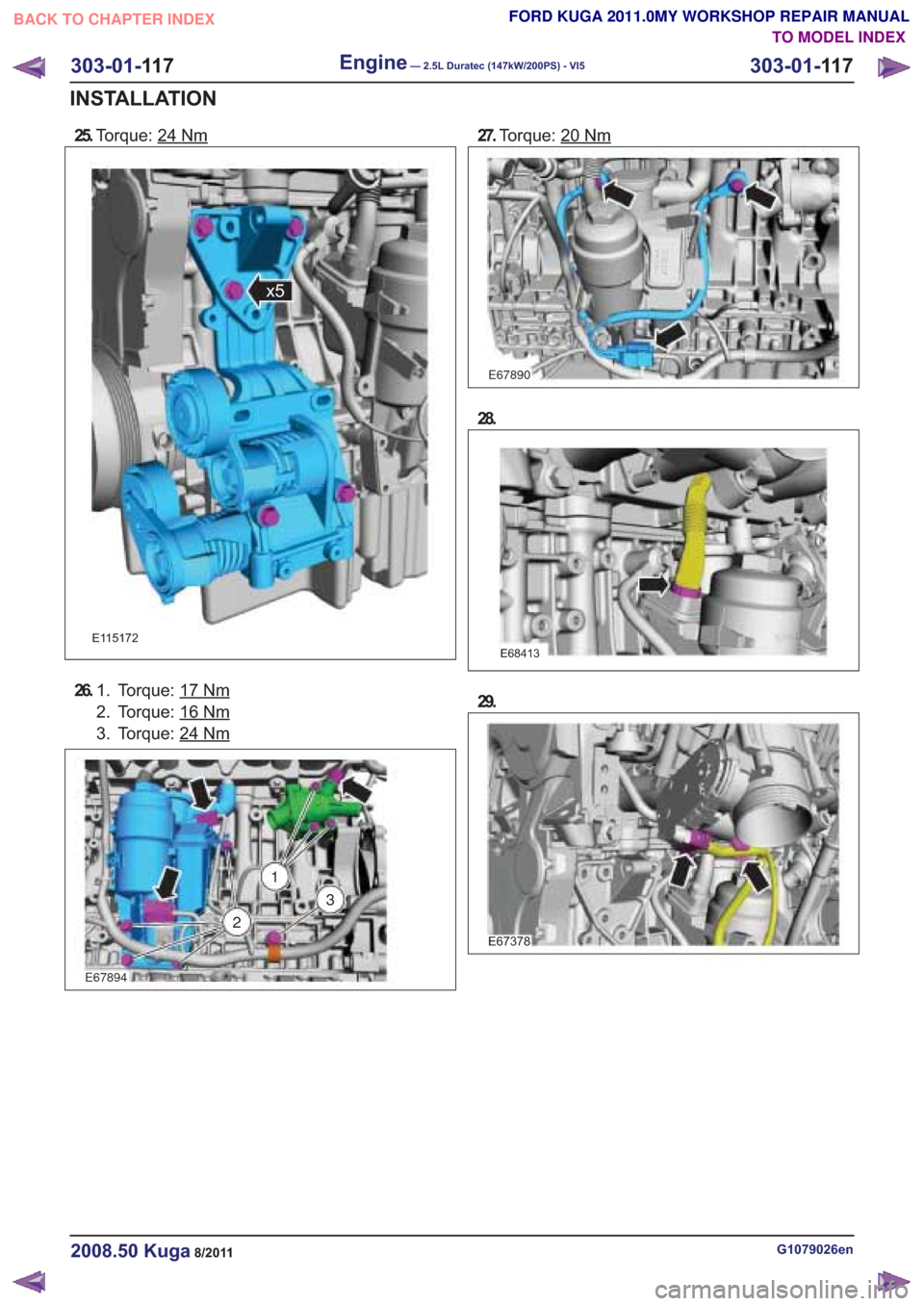 BACK TO CHAPTER INDEX

FORD KUGA 2011.0MY WORKSHOP REPAIR MANUAL
TO MODEL INDEX

303-01-117 Engine — 2.5L Duratec (147kW/200PS) - VI5 303-01-117

INSTALLATION

25. Torque: 24 Nm

x5

E115172

26. 1. Torque: 17 Nm
2. Torque: 16 Nm
3. Torque: 24 Nm

1
2
3

E67894

27. Torque: 20 Nm

E67890

28.

E68413

29.

E67378

2008.50 Kuga 8/2011

G1079026en

carmanualsonline.info