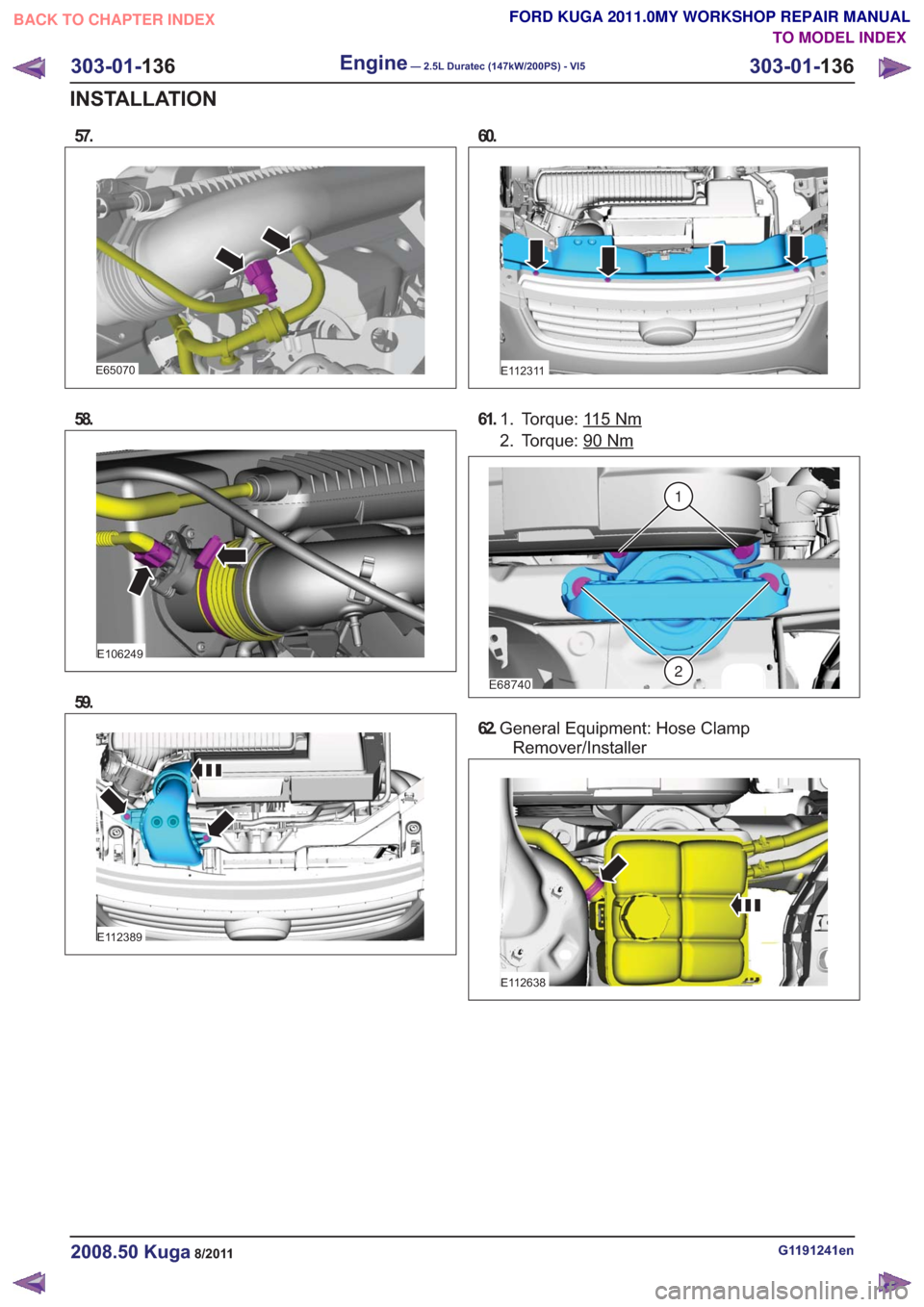 BACK TO CHAPTER INDEX

FORD KUGA 2011.0MY WORKSHOP REPAIR MANUAL

TO MODEL INDEX

303-01-136 Engine — 2.5L Duratec (147kW/200PS) - VI5 303-01-136

INSTALLATION

57.

E65070

58.

E106249

59.

E112389

60.

E112311

61. 1. Torque: 115 Nm
2. Torque: 90 Nm

1

2

E68740

62. General Equipment: Hose Clamp Remover/Installer

E112638

2008.50 Kuga 8/2011

G1191241en

carmanualsonline.info