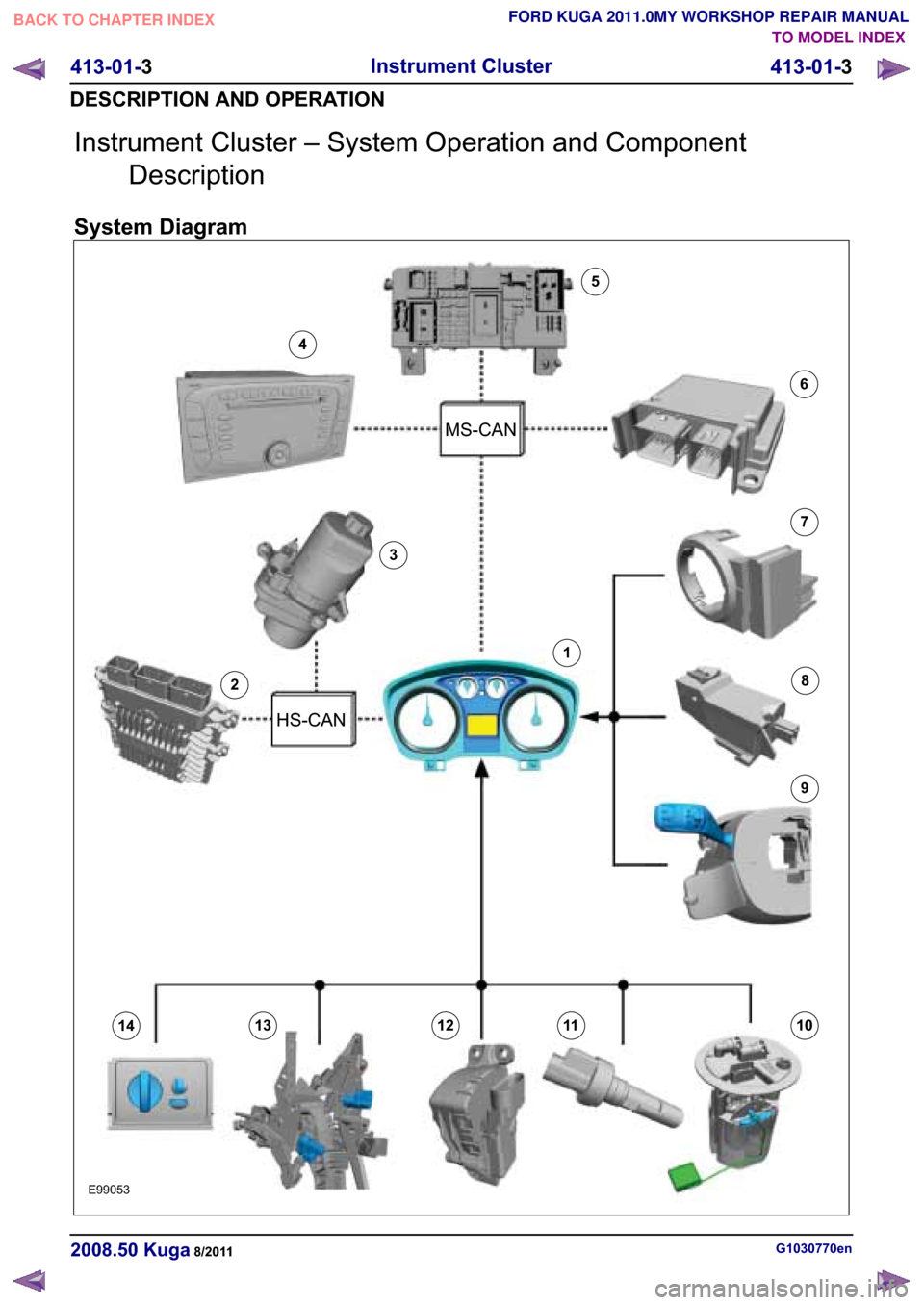 BACK TO CHAPTER INDEX

FORD KUGA 2011.0MY WORKSHOP REPAIR MANUAL
TO MODEL INDEX

413-01-3 Instrument Cluster 413-01-3

DESCRIPTION AND OPERATION

Instrument Cluster – System Operation and Component Description

System Diagram

5

4

6

MS-CAN

7

3

1

2

8

HS-CAN

9

14

13

12

11

10

E99053

2008.50 Kuga 8/2011

G1030770en

carmanualsonline.info