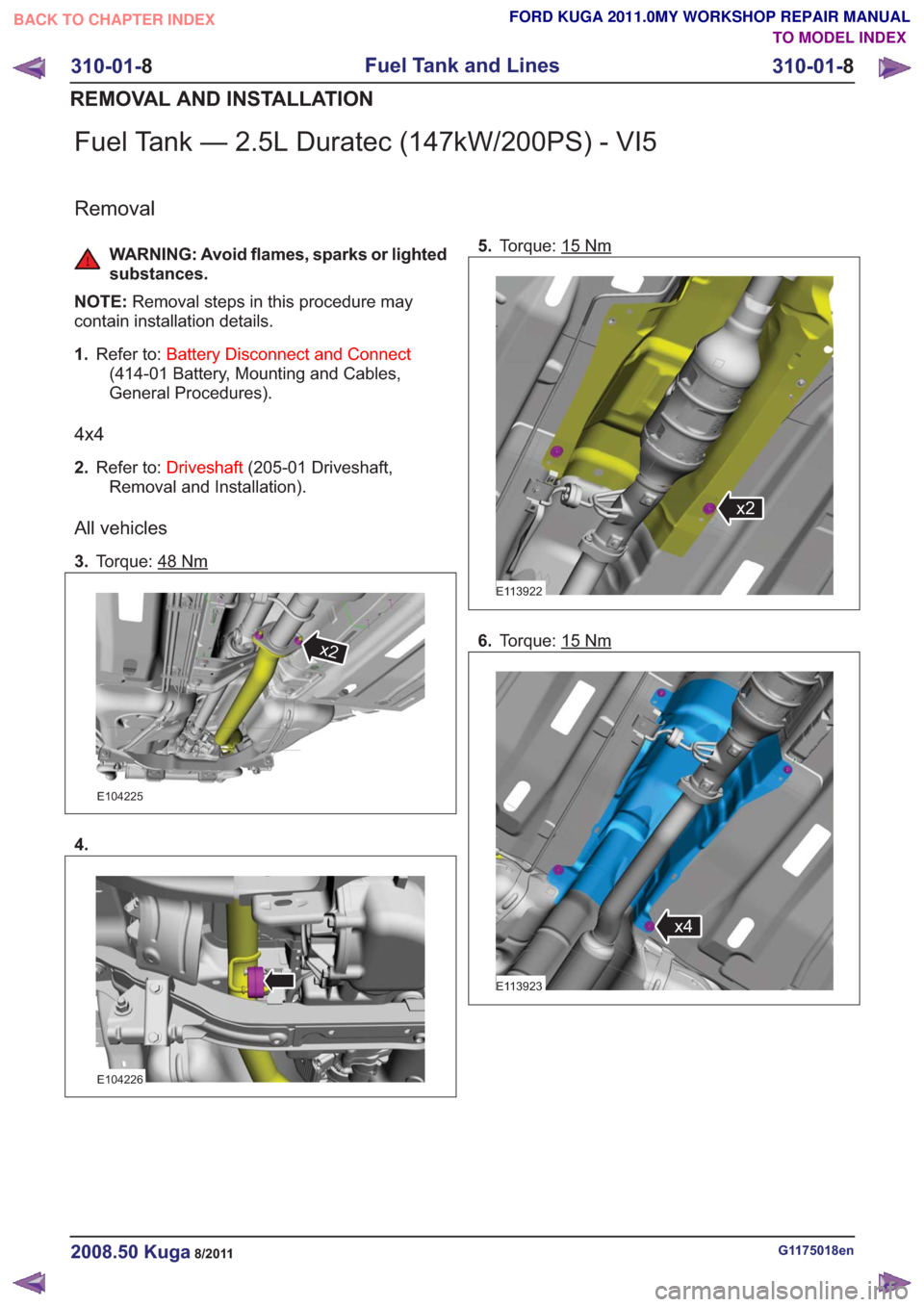 BACK TO CHAPTER INDEX

FORD KUGA 2011.0MY WORKSHOP REPAIR MANUAL
TO MODEL INDEX

310-01-8 Fuel Tank and Lines 310-01-8

REMOVAL AND INSTALLATION

Fuel Tank — 2.5L Duratec (147kW/200PS) - VI5

Removal

WARNING: Avoid flames, sparks or lighted substances.

NOTE: Removal steps in this procedure may contain installation details.

1. Refer to: Battery Disconnect and Connect (414-01 Battery, Mounting and Cables, General Procedures).

4x4

2. Refer to: Driveshaft (205-01 Driveshaft, Removal and Installation).

All vehicles

3. Torque: 48 Nm

x2

E104225

4.

E104226

5. Torque: 15 Nm

x2

E113922

6. Torque: 15 Nm

x4

E113923

2008.50 Kuga 8/2011

G1175018en

carmanualsonline.info