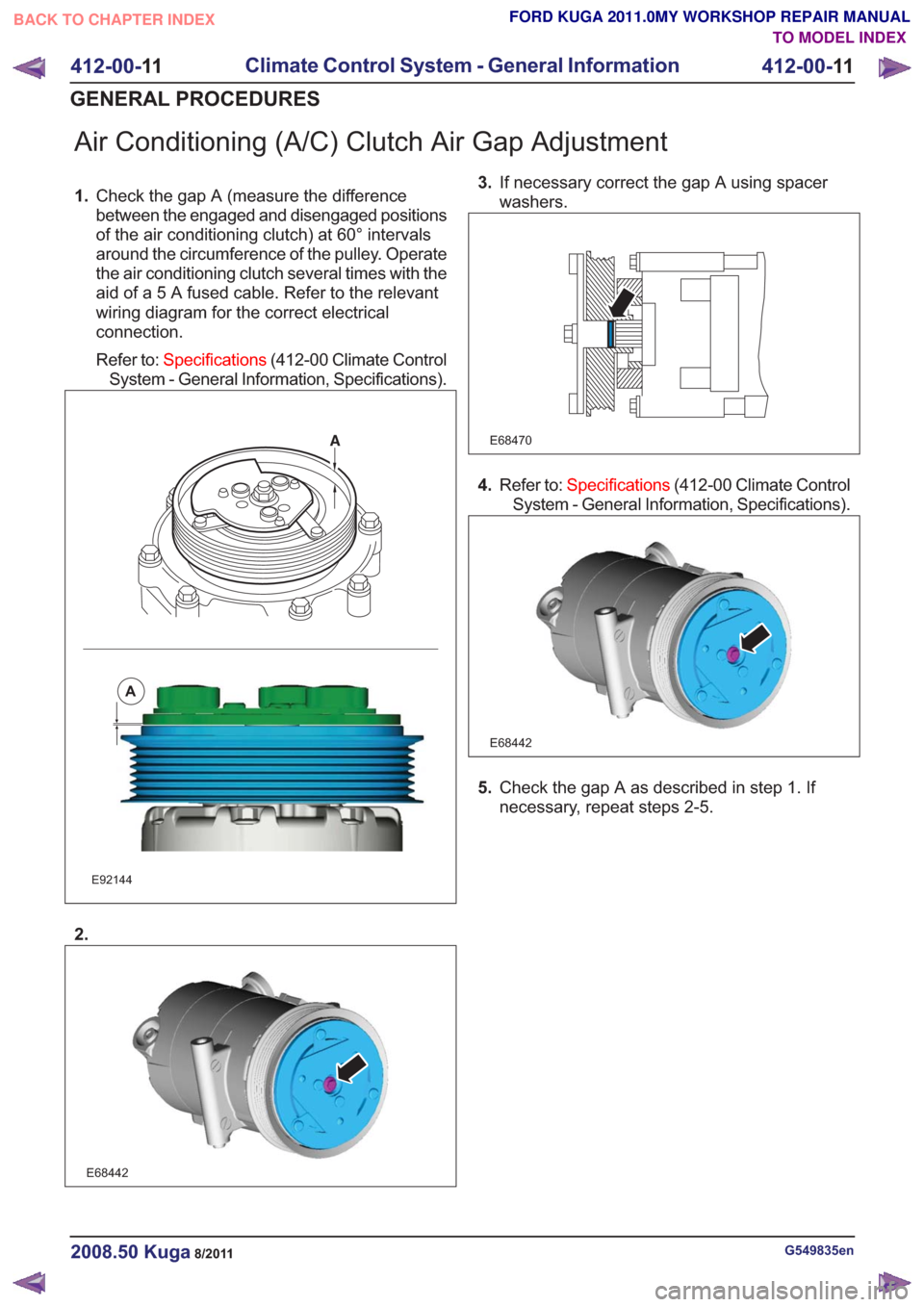 BACK TO CHAPTER INDEX

FORD KUGA 2011.0MY WORKSHOP REPAIR MANUAL
TO MODEL INDEX

412-00-11 Climate Control System - General Information 412-00-11

GENERAL PROCEDURES

Air Conditioning (A/C) Clutch Air Gap Adjustment

1. Check the gap A (measure the difference between the engaged and disengaged positions of the air conditioning clutch) at 60° intervals around the circumference of the pulley. Operate the air conditioning clutch several times with the aid of a 5 A fused cable. Refer to the relevant wiring diagram for the correct electrical connection.

Refer to: Specifications (412-00 Climate Control System - General Information, Specifications).

A

A

E92144

2.

E68442

3. If necessary correct the gap A using spacer washers.

E68470

4. Refer to: Specifications (412-00 Climate Control System - General Information, Specifications).

E68442

5. Check the gap A as described in step 1. If necessary, repeat steps 2-5.

2008.50 Kuga 8/2011

G549835en

carmanualsonline.info