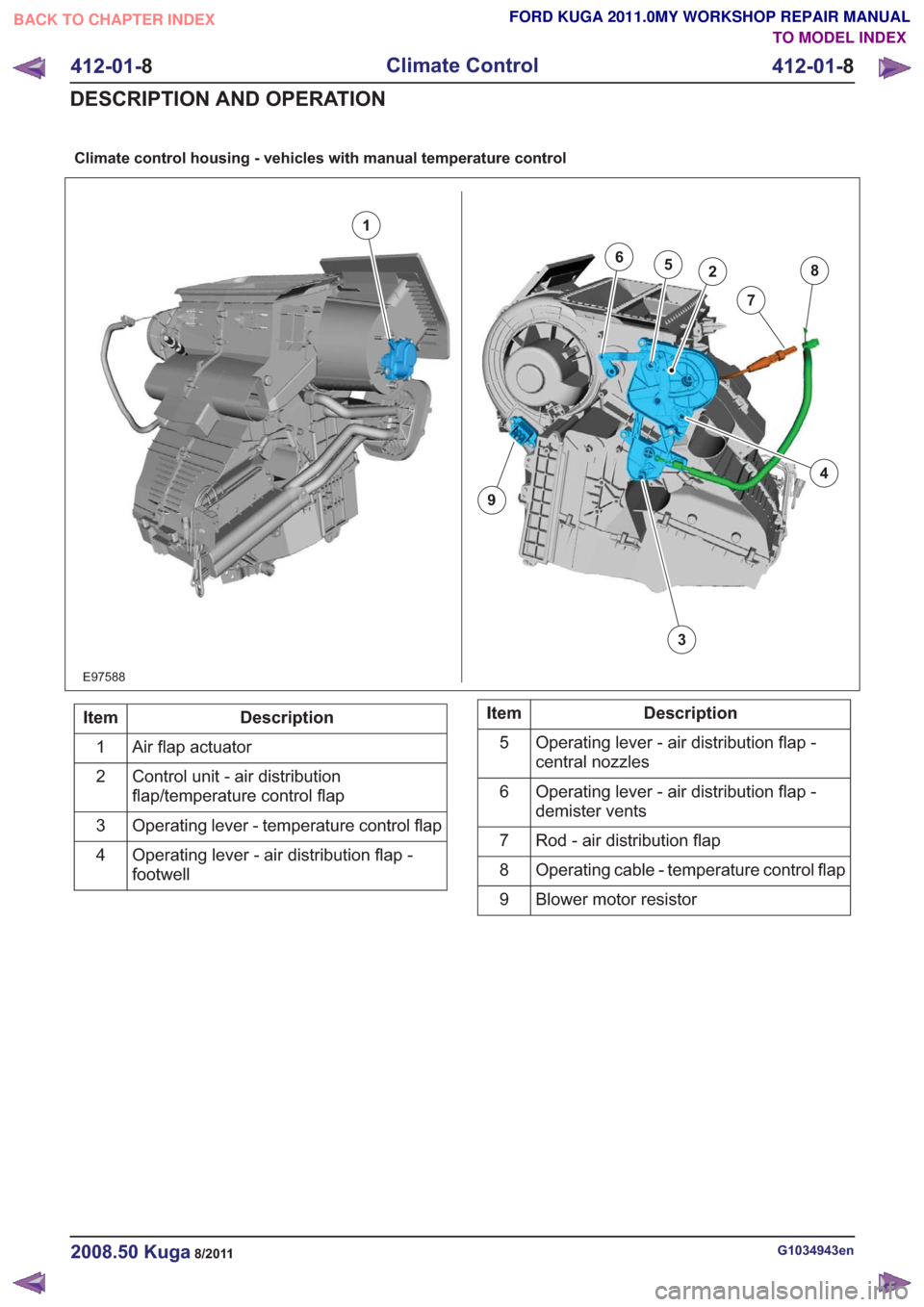 BACK TO CHAPTER INDEX

FORD KUGA 2011.0MY WORKSHOP REPAIR MANUAL

TO MODEL INDEX

412-01-8 Climate Control 412-01-8

DESCRIPTION AND OPERATION

Climate control housing - vehicles with manual temperature control

1

6 5 2 8

7

4

9

3

E97588

| Item | Description |
|---|---|
| 1 | Air flap actuator |
| 2 | Control unit - air distribution flap/temperature control flap |
| 3 | Operating lever - temperature control flap |
| 4 | Operating lever - air distribution flap - footwell |

| Item | Description |
|---|---|
| 5 | Operating lever - air distribution flap - central nozzles |
| 6 | Operating lever - air distribution flap - demister vents |
| 7 | Rod - air distribution flap |
| 8 | Operating cable - temperature control flap |
| 9 | Blower motor resistor |

2008.50 Kuga 8/2011

G1034943en

carmanualsonline.info