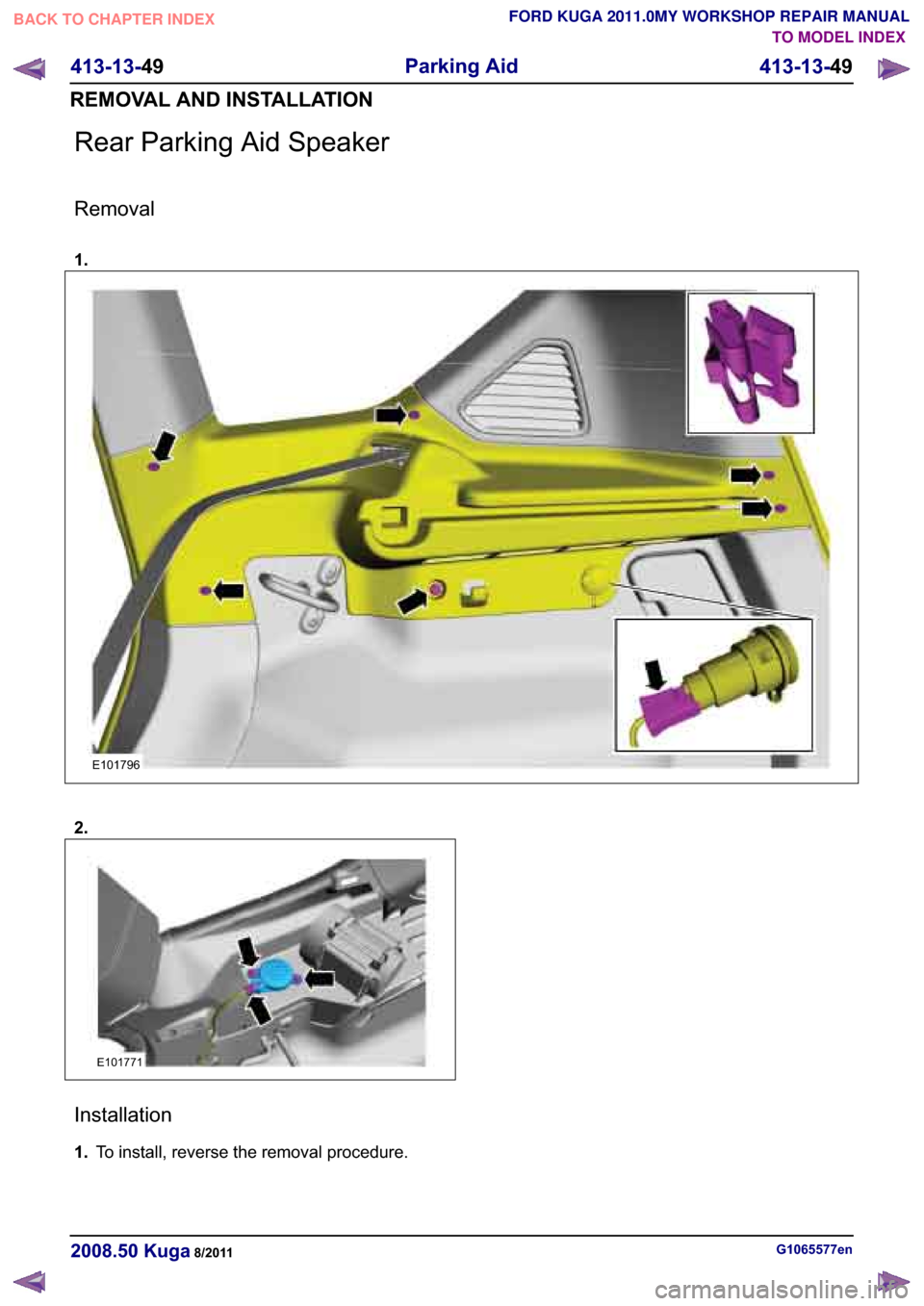 BACK TO CHAPTER INDEX

FORD KUGA 2011.0MY WORKSHOP REPAIR MANUAL
TO MODEL INDEX

413-13-49 Parking Aid 413-13-49

REMOVAL AND INSTALLATION

Rear Parking Aid Speaker

Removal

1.

E101796

2.

E101771

Installation

1. To install, reverse the removal procedure.

2008.50 Kuga 8/2011

G1065577en

carmanualsonline.info