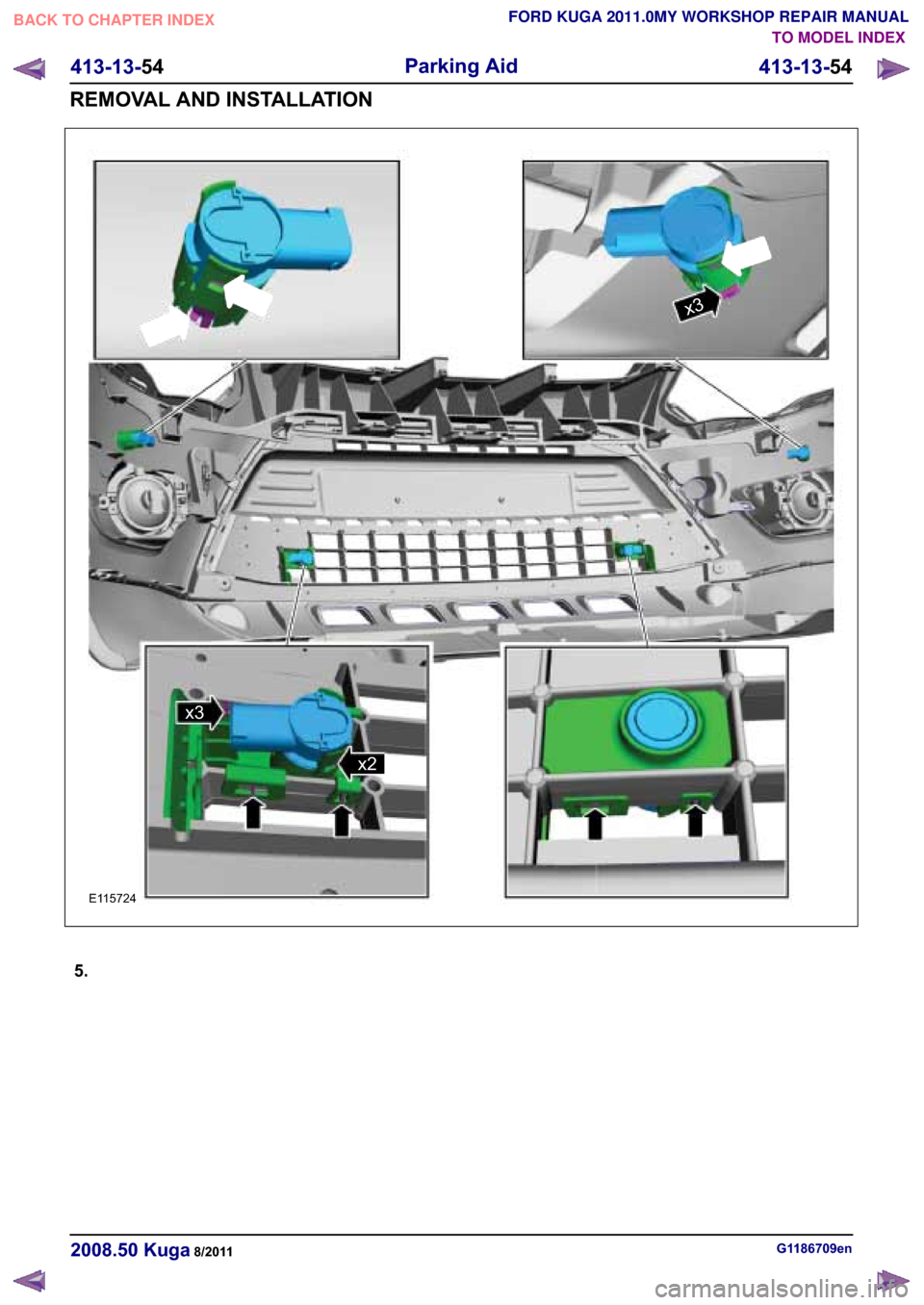 BACK TO CHAPTER INDEX

FORD KUGA 2011.0MY WORKSHOP REPAIR MANUAL
TO MODEL INDEX

413-13-54 Parking Aid 413-13-54

REMOVAL AND INSTALLATION

x3

x3

x2

E115724

5.

2008.50 Kuga 8/2011

G1186709en

carmanualsonline.info