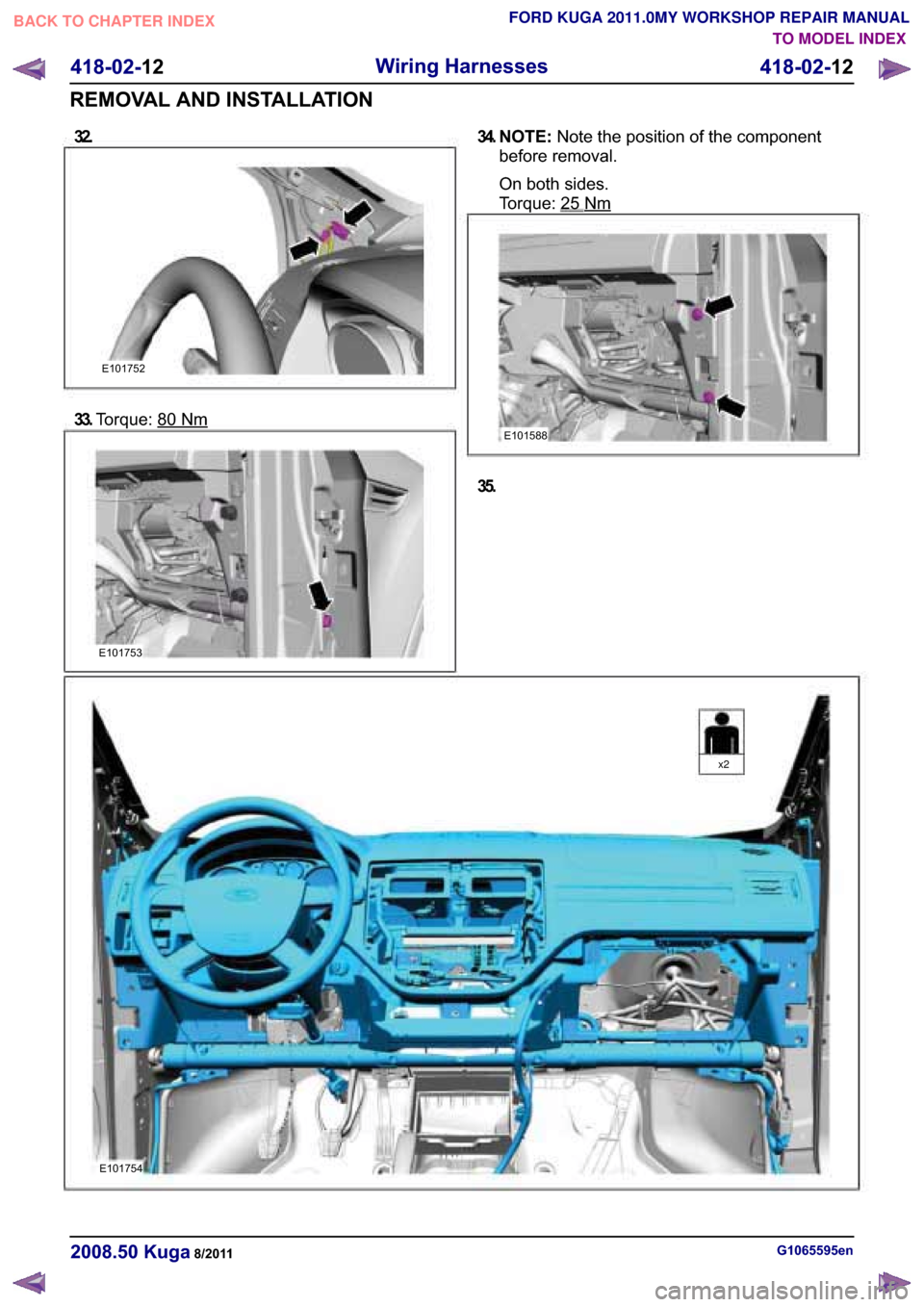 BACK TO CHAPTER INDEX

FORD KUGA 2011.0MY WORKSHOP REPAIR MANUAL
TO MODEL INDEX

418-02-12 Wiring Harnesses 418-02-12

REMOVAL AND INSTALLATION

32.

E101752

33. Torque: 80 Nm

E101753

34. NOTE: Note the position of the component before removal.

On both sides.
Torque: 25 Nm

E101588

35.

x2

E101754

2008.50 Kuga 8/2011

G1065595en

carmanualsonline.info