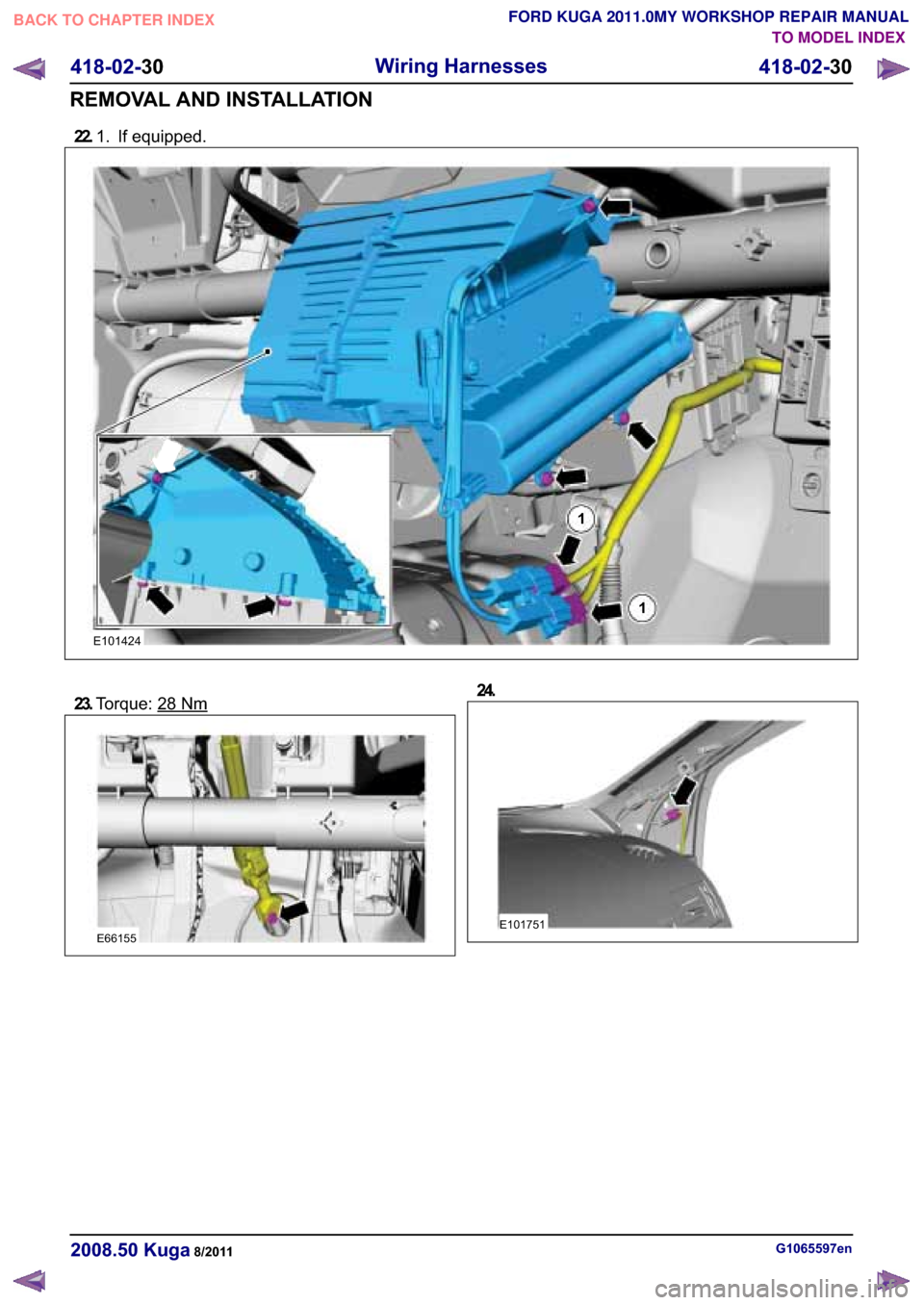 BACK TO CHAPTER INDEX

FORD KUGA 2011.0MY WORKSHOP REPAIR MANUAL
TO MODEL INDEX

418-02-30 Wiring Harnesses 418-02-30

REMOVAL AND INSTALLATION

22. 1. If equipped.

1
1
E101424

23. Torque: 28 Nm

E66155

24.

E101751

2008.50 Kuga 8/2011

G1065597en

carmanualsonline.info