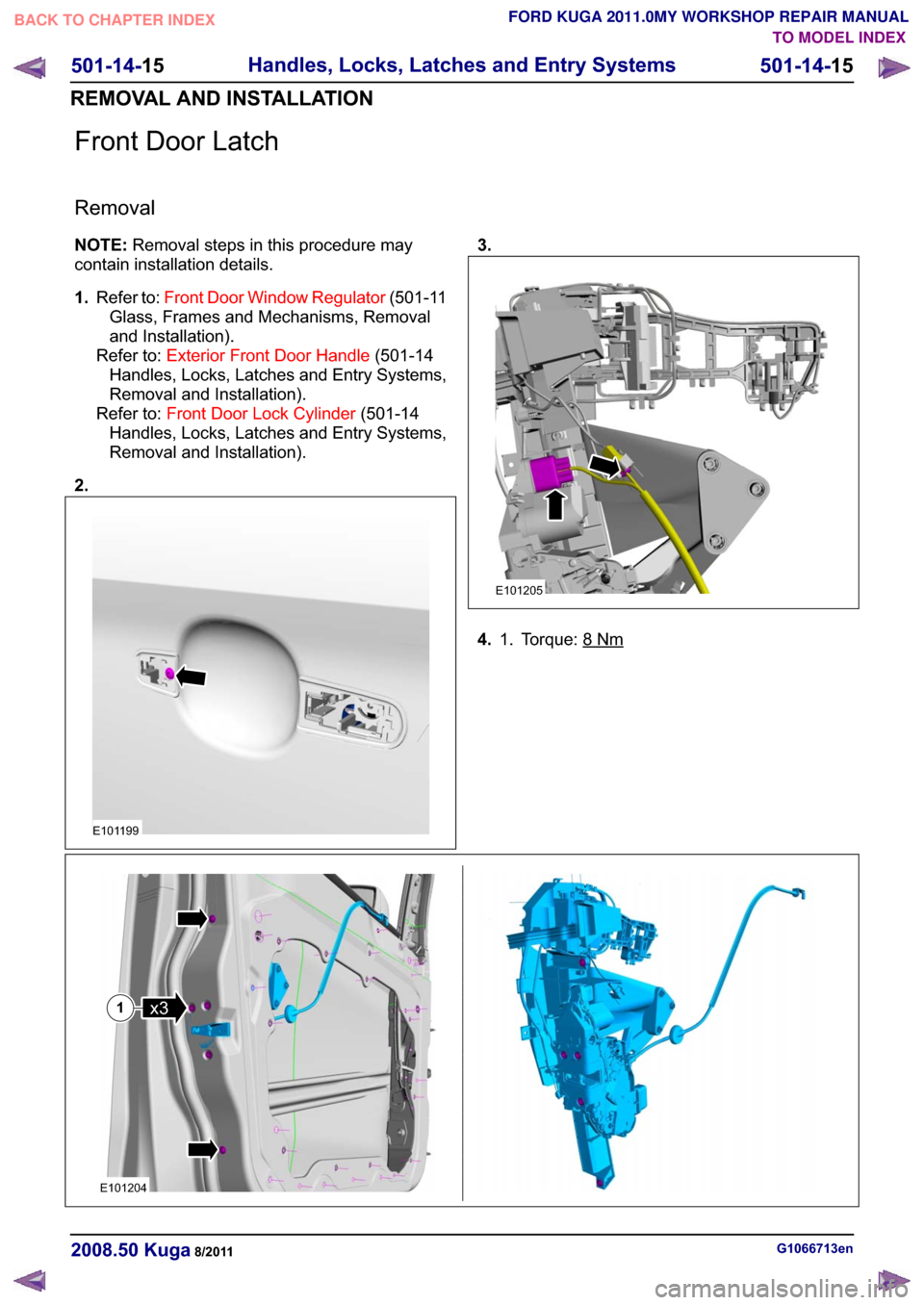 BACK TO CHAPTER INDEX

FORD KUGA 2011.0MY WORKSHOP REPAIR MANUAL
TO MODEL INDEX

501-14-15 Handles, Locks, Latches and Entry Systems 501-14-15

REMOVAL AND INSTALLATION

Front Door Latch

Removal

NOTE: Removal steps in this procedure may contain installation details.

1. Refer to: Front Door Window Regulator (501-11 Glass, Frames and Mechanisms, Removal and Installation).
Refer to: Exterior Front Door Handle (501-14 Handles, Locks, Latches and Entry Systems, Removal and Installation).
Refer to: Front Door Lock Cylinder (501-14 Handles, Locks, Latches and Entry Systems, Removal and Installation).

2.

E101199

3.

E101205

4. 1. Torque: 8 Nm

1 x3

E101204

2008.50 Kuga 8/2011

G1066713en

carmanualsonline.info