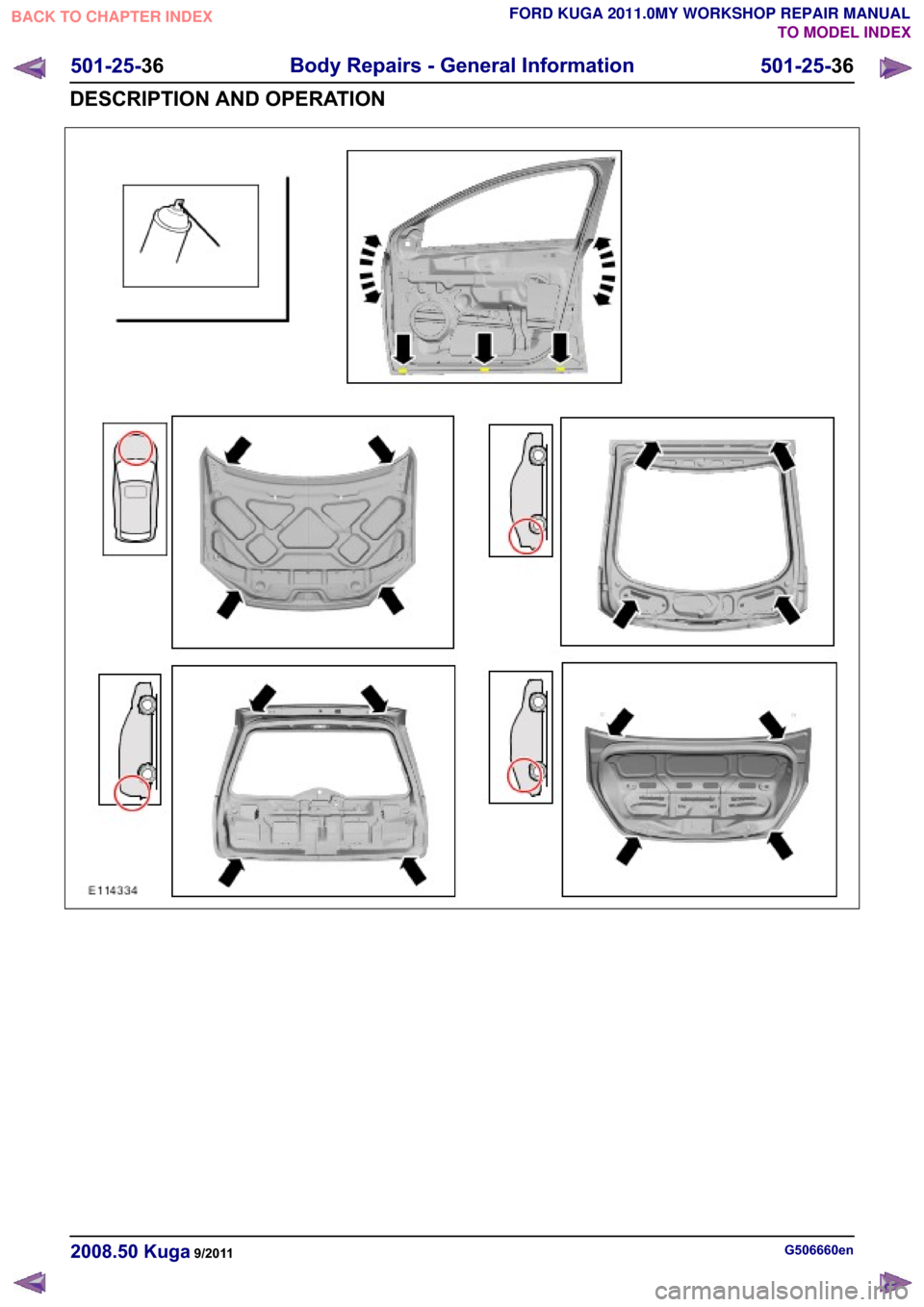 BACK TO CHAPTER INDEX

FORD KUGA 2011.0MY WORKSHOP REPAIR MANUAL
TO MODEL INDEX

501-25-36 Body Repairs - General Information 501-25-36

DESCRIPTION AND OPERATION

E114334

2008.50 Kuga 9/2011

G506660en

carmanualsonline.info