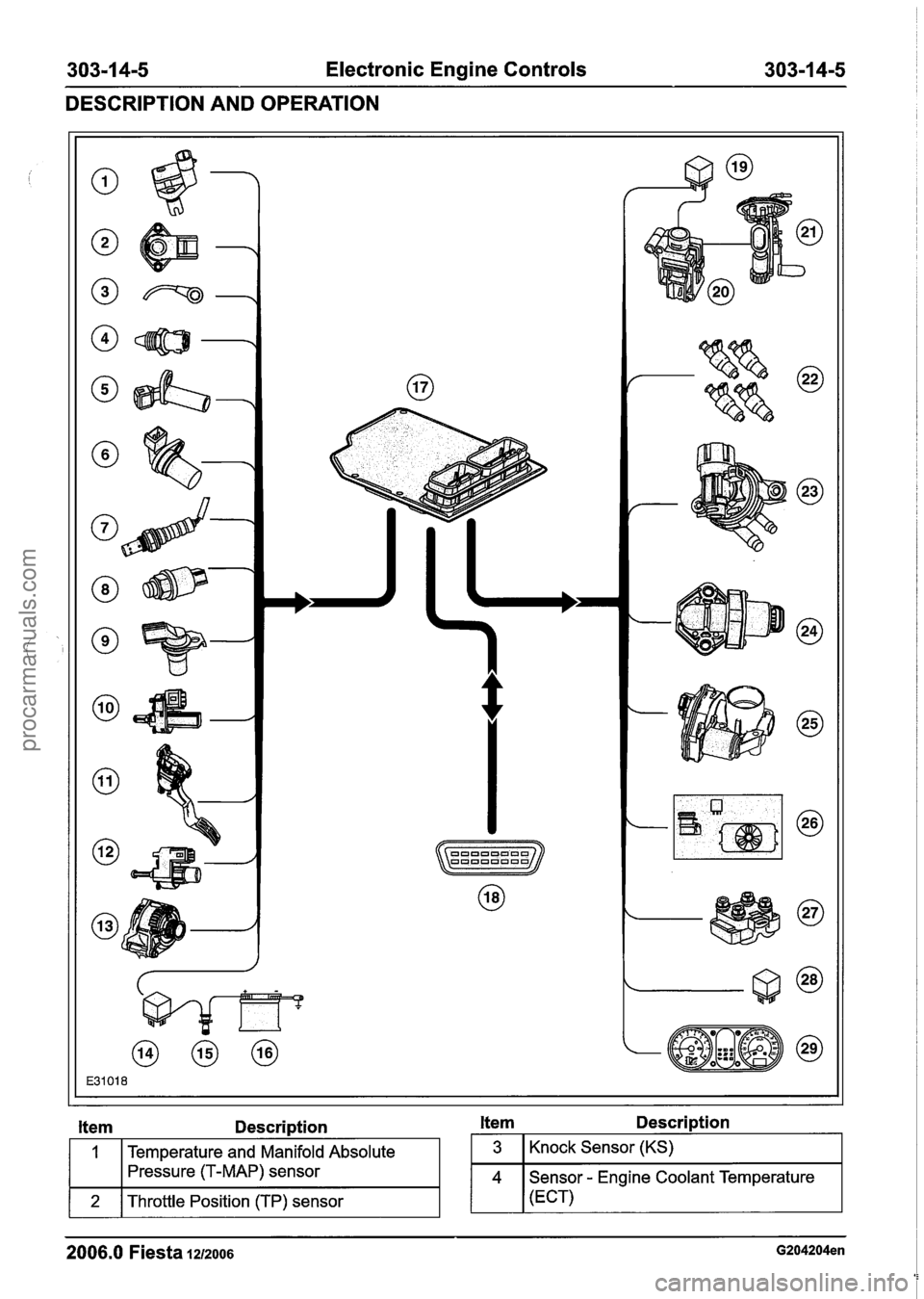 303-14-5 Electronic Engine Controls 303-14-5

DESCRIPTION AND OPERATION

1
2
3
4
5
6
7
8
9
10
11
12
13
14 15 16
17
18
19
20
21
22
23
24
25
26
27
28
29

E31018

| Item | Description |
|---|---|
| 1 | Temperature and Manifold Absolute Pressure (T-MAP) sensor |
| 2 | Throttle Position (TP) sensor |

| Item | Description |
|---|---|
| 3 | Knock Sensor (KS) |
| 4 | Sensor - Engine Coolant Temperature (ECT) |

2006.0 Fiesta 12/2006 G204204en

procarmanuals.com

carmanualsonline.info