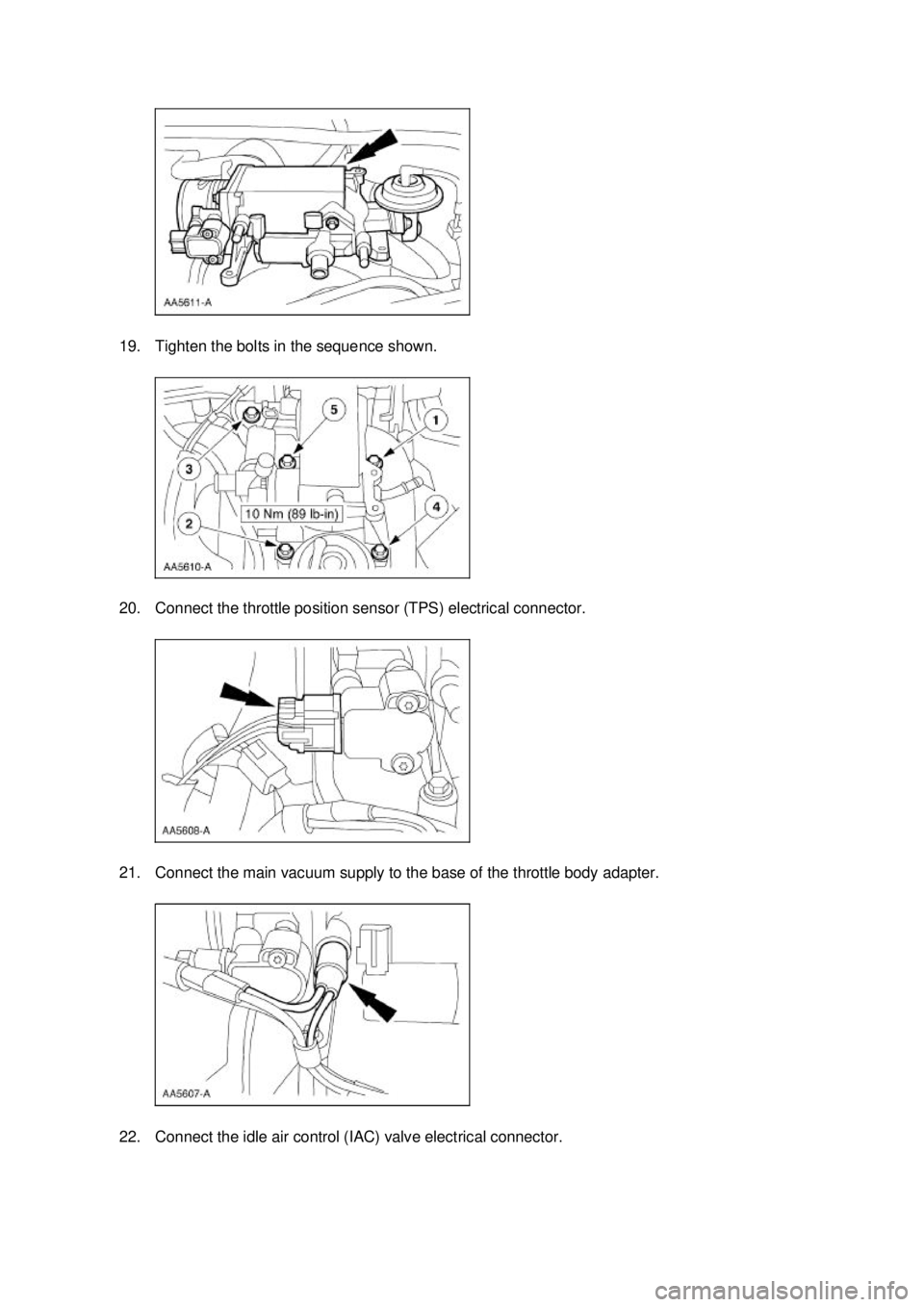 AA5611-A

19. Tighten the bolts in the sequence shown.

5
1
3
10 Nm (89 lb-in)
4
2
AA5610-A

20. Connect the throttle position sensor (TPS) electrical connector.

AA5608-A

21. Connect the main vacuum supply to the base of the throttle body adapter.

AA5607-A

22. Connect the idle air control (IAC) valve electrical connector.

carmanualsonline.info