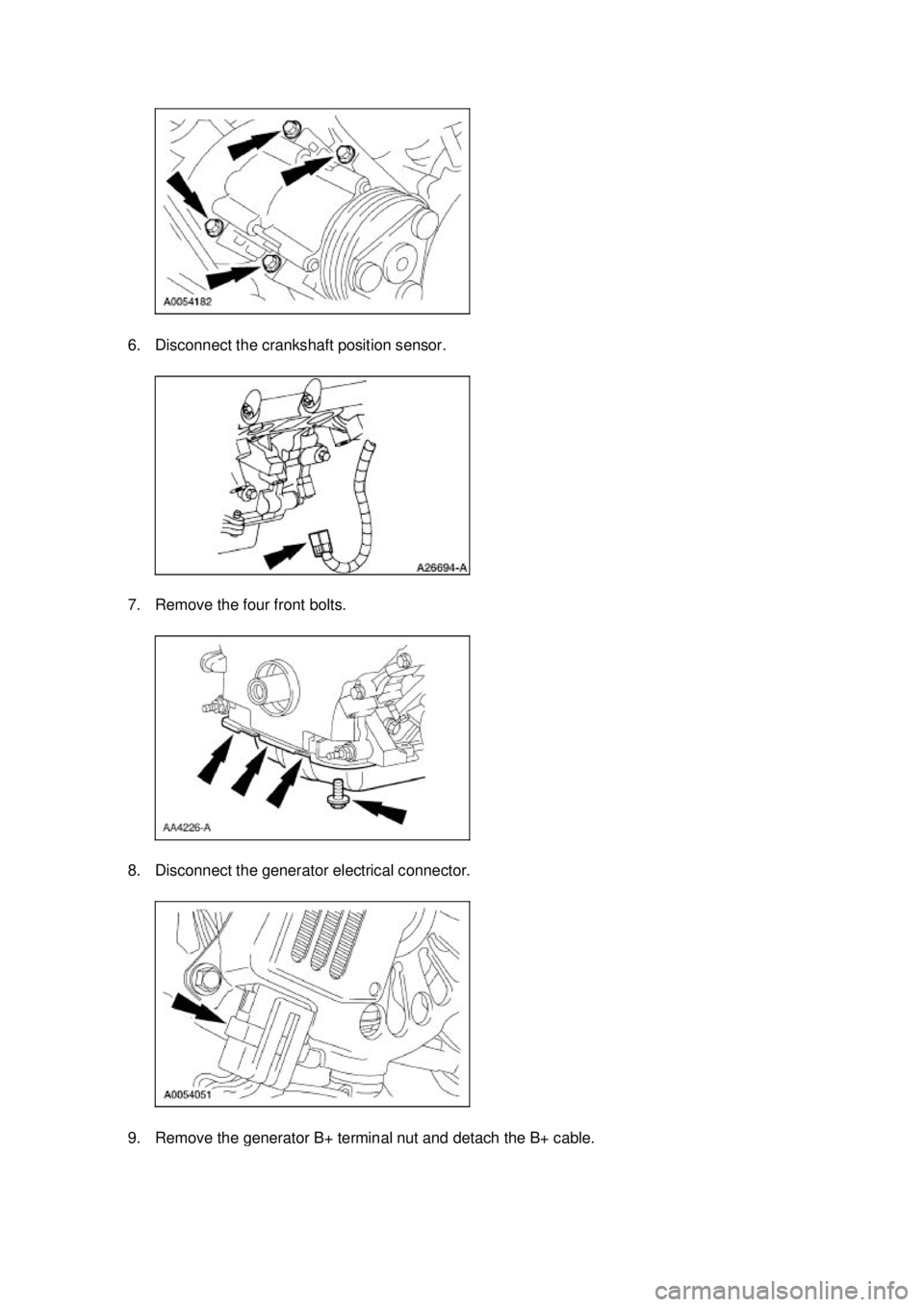 A0054182

6. Disconnect the crankshaft position sensor.

A26694-A

7. Remove the four front bolts.

AA4226-A

8. Disconnect the generator electrical connector.

A0054051

9. Remove the generator B+ terminal nut and detach the B+ cable.

carmanualsonline.info