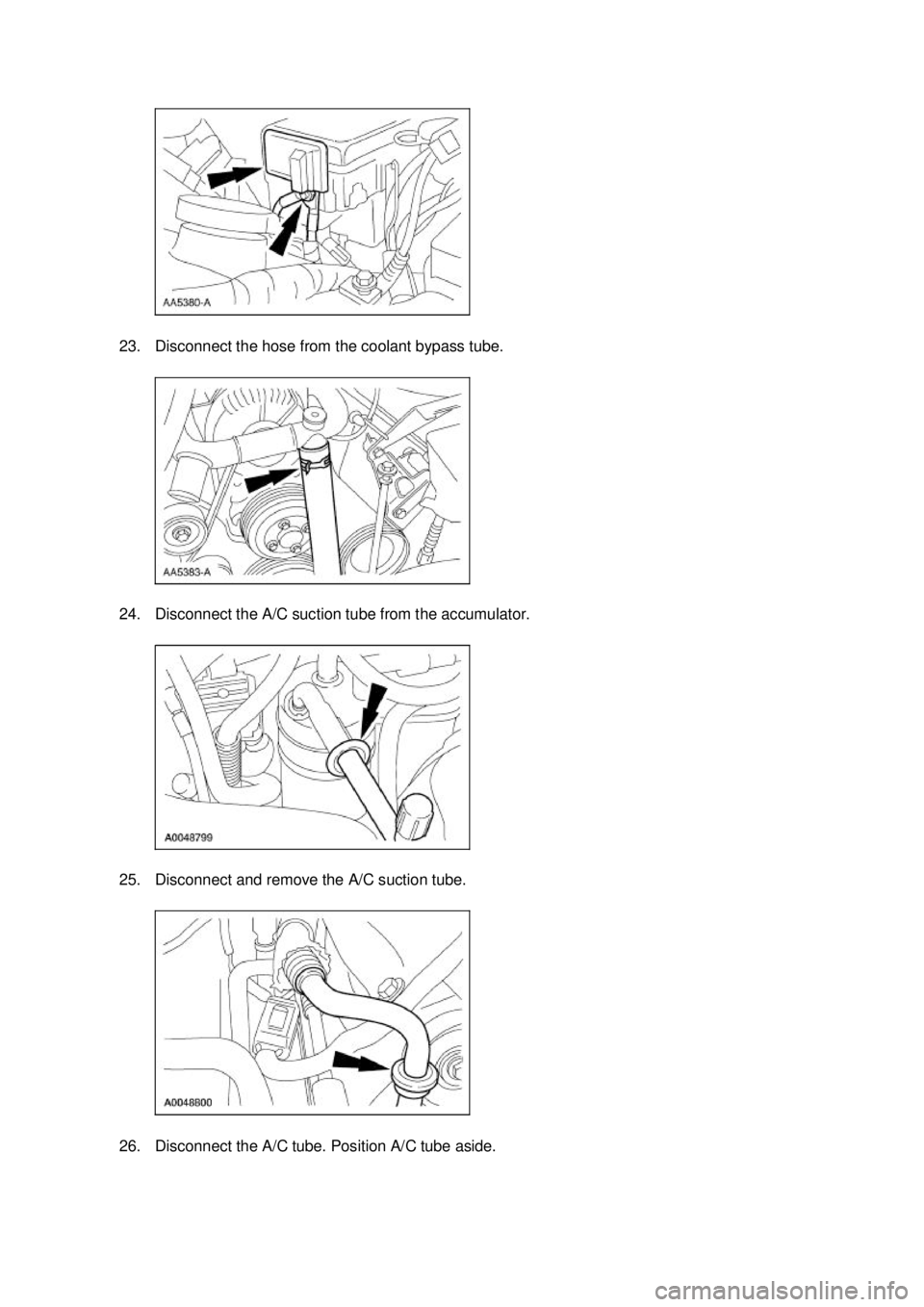 AA5380-A

23. Disconnect the hose from the coolant bypass tube.

AA5383-A

24. Disconnect the A/C suction tube from the accumulator.

A0048799

25. Disconnect and remove the A/C suction tube.

A0048800

26. Disconnect the A/C tube. Position A/C tube aside.

carmanualsonline.info