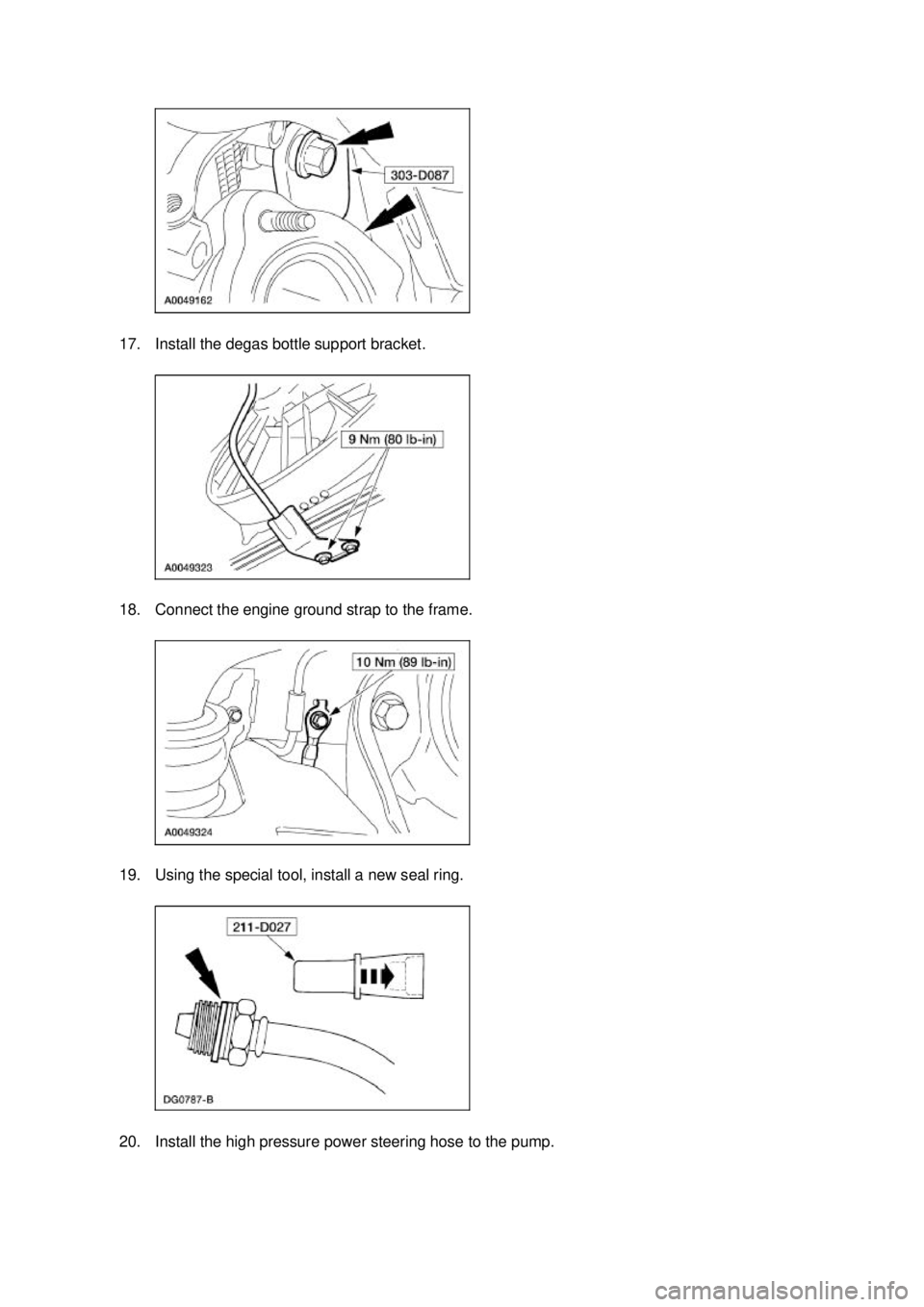 303-D087

A0049162

17. Install the degas bottle support bracket.

9 Nm (80 lb-in)

A0049323

18. Connect the engine ground strap to the frame.

10 Nm (89 lb-in)

A0049324

19. Using the special tool, install a new seal ring.

211-D027

DG0787-B

20. Install the high pressure power steering hose to the pump.

carmanualsonline.info