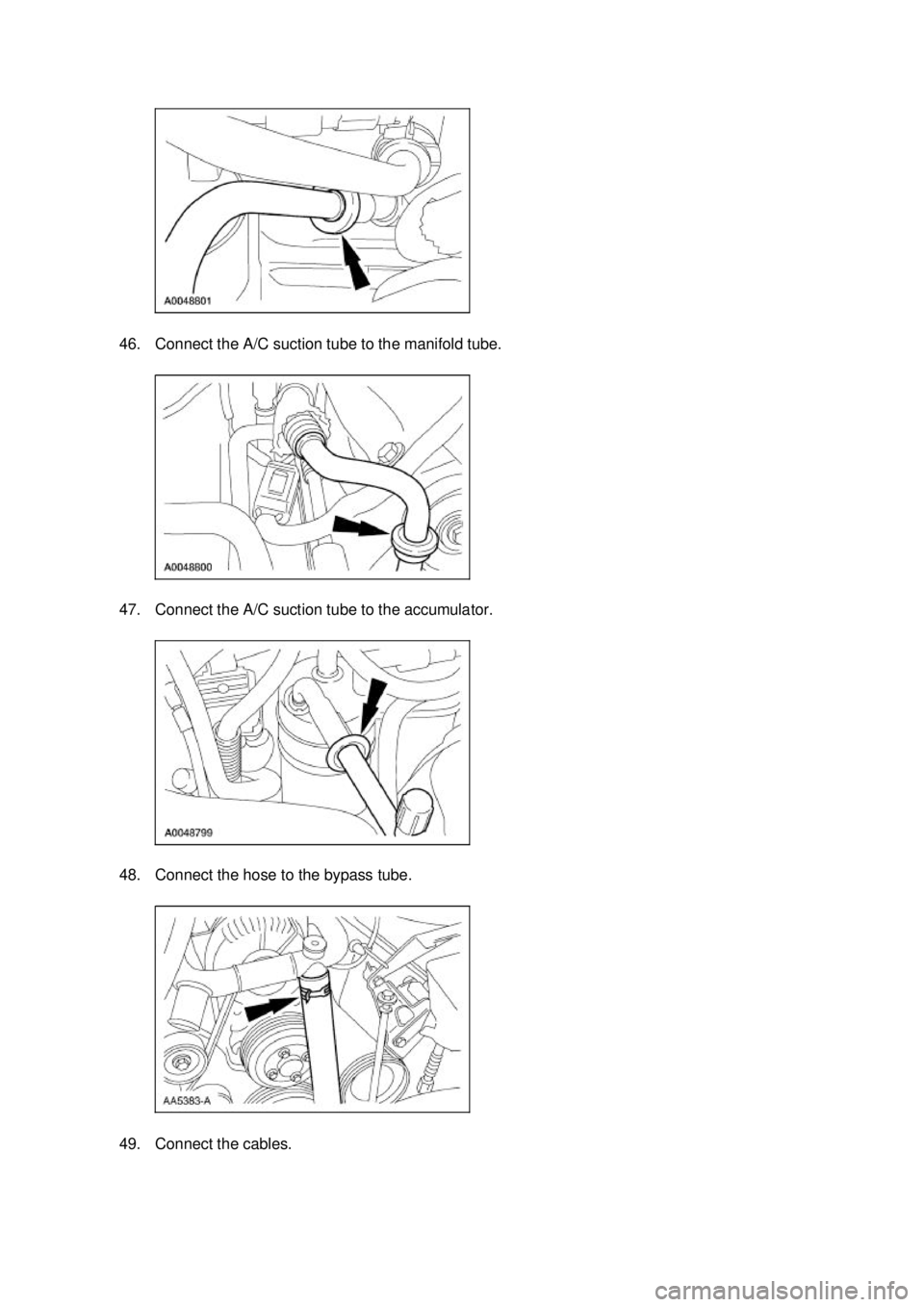 A0048801

46. Connect the A/C suction tube to the manifold tube.

A0048800

47. Connect the A/C suction tube to the accumulator.

A0048799

48. Connect the hose to the bypass tube.

AA5383-A

49. Connect the cables.

carmanualsonline.info