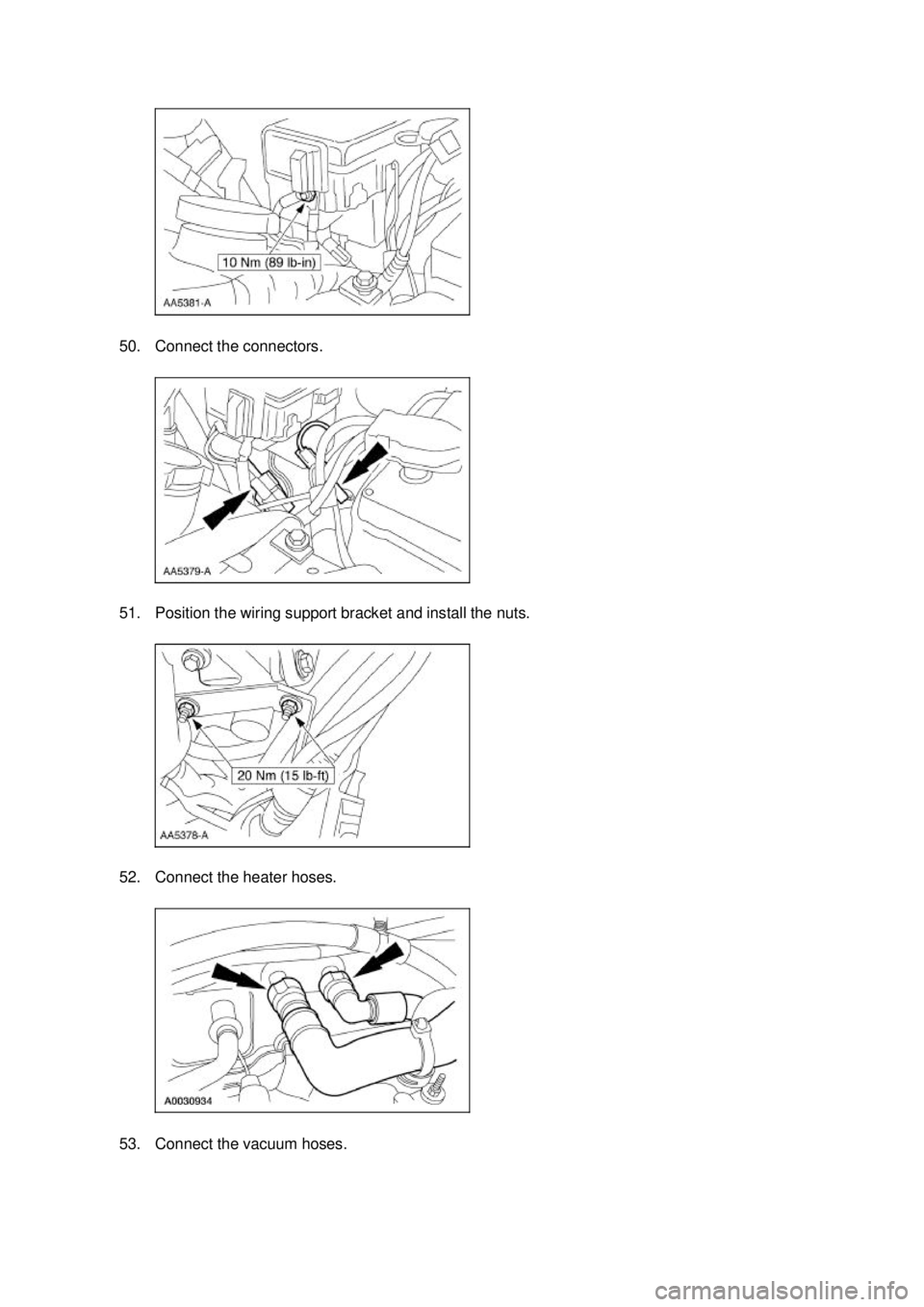 10 Nm (89 lb-in)

AA5381-A

50. Connect the connectors.

AA5379-A

51. Position the wiring support bracket and install the nuts.

20 Nm (15 lb-ft)

AA5378-A

52. Connect the heater hoses.

A0030934

53. Connect the vacuum hoses.

carmanualsonline.info