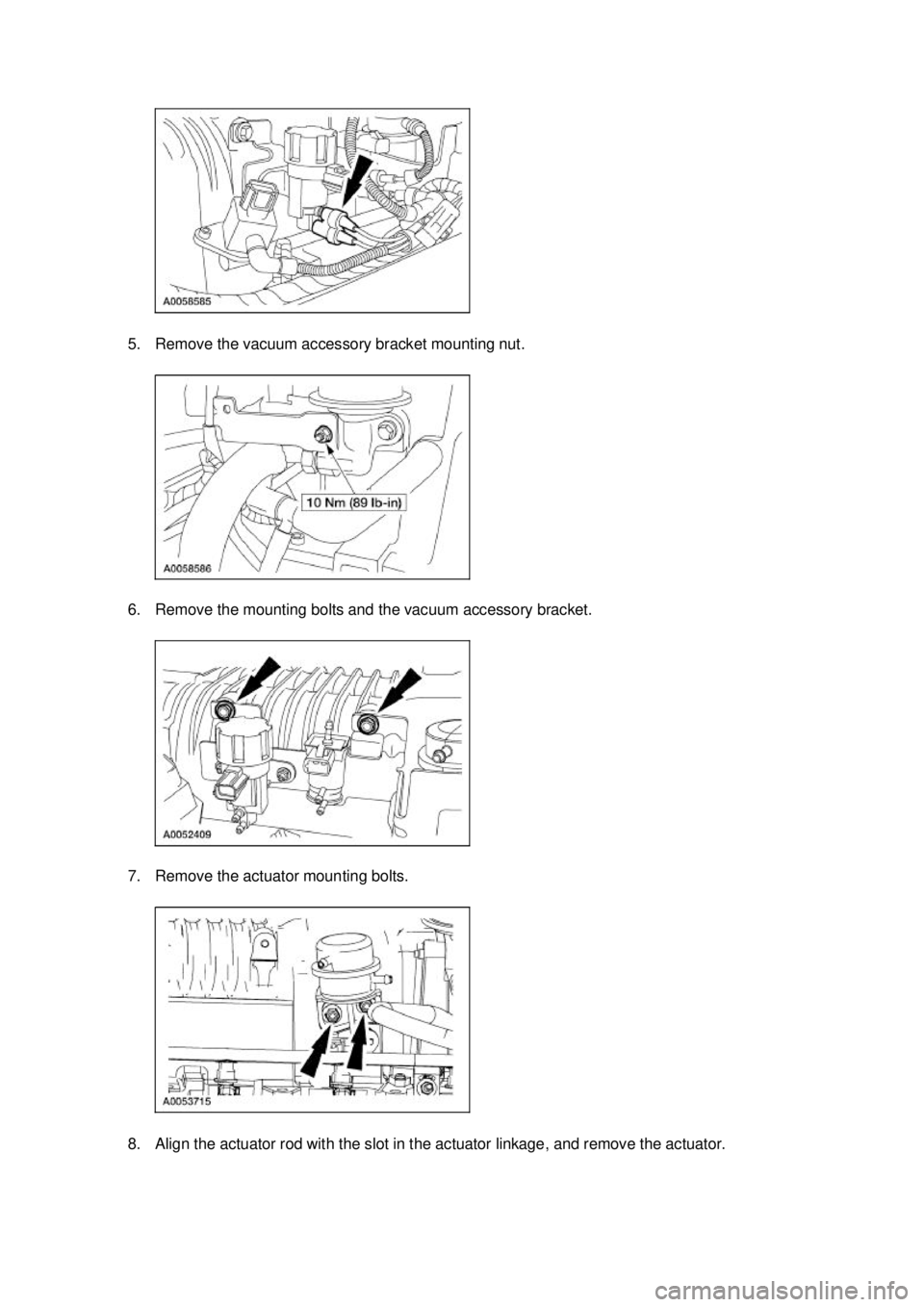 A0058585

5. Remove the vacuum accessory bracket mounting nut.

10 Nm (89 lb-in)

A0058586

6. Remove the mounting bolts and the vacuum accessory bracket.

A0052409

7. Remove the actuator mounting bolts.

A0053715

8. Align the actuator rod with the slot in the actuator linkage, and remove the actuator.

carmanualsonline.info