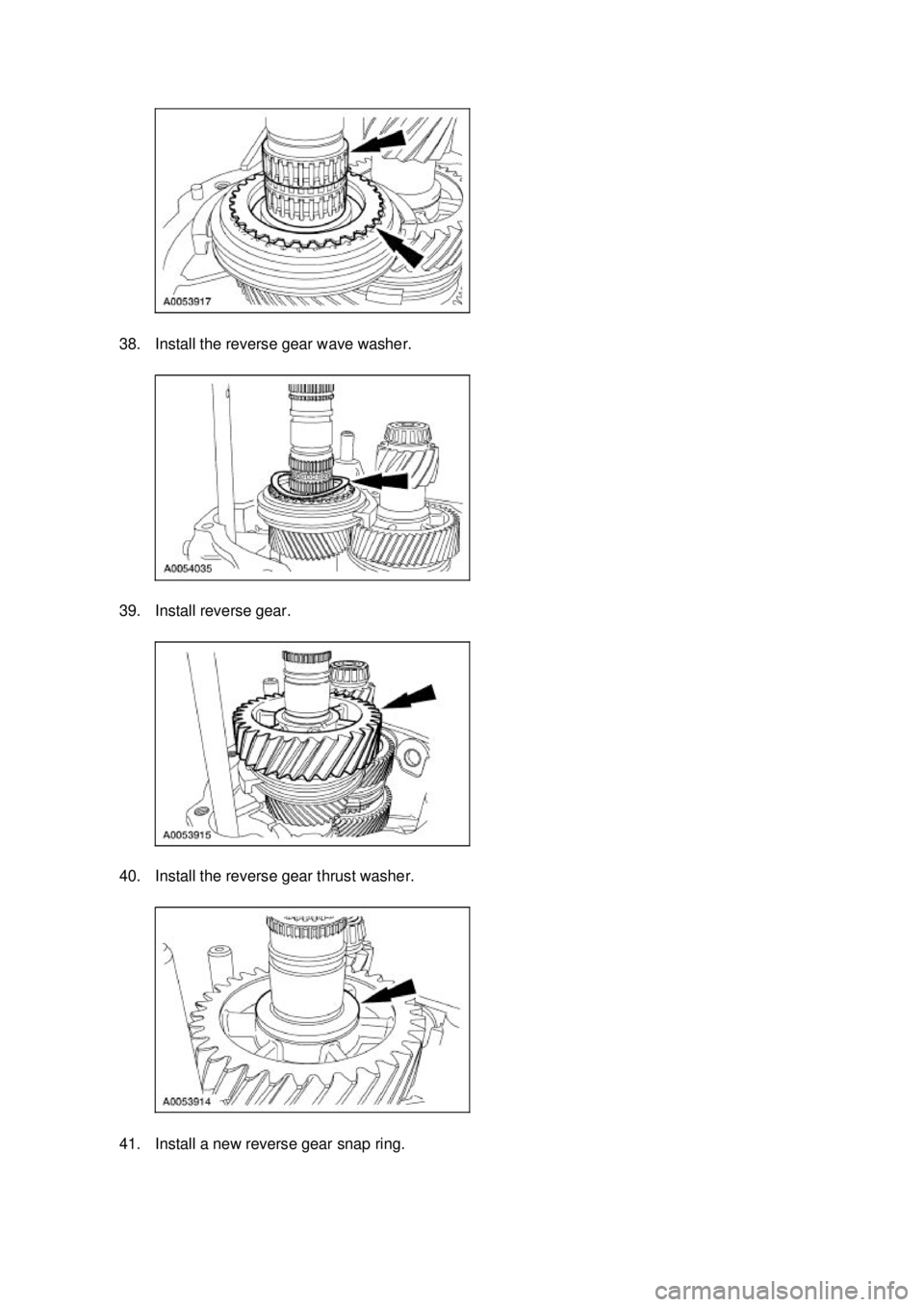 A0053917

38. Install the reverse gear wave washer.

A0054035

39. Install reverse gear.

A0053915

40. Install the reverse gear thrust washer.

A0053914

41. Install a new reverse gear snap ring.

carmanualsonline.info