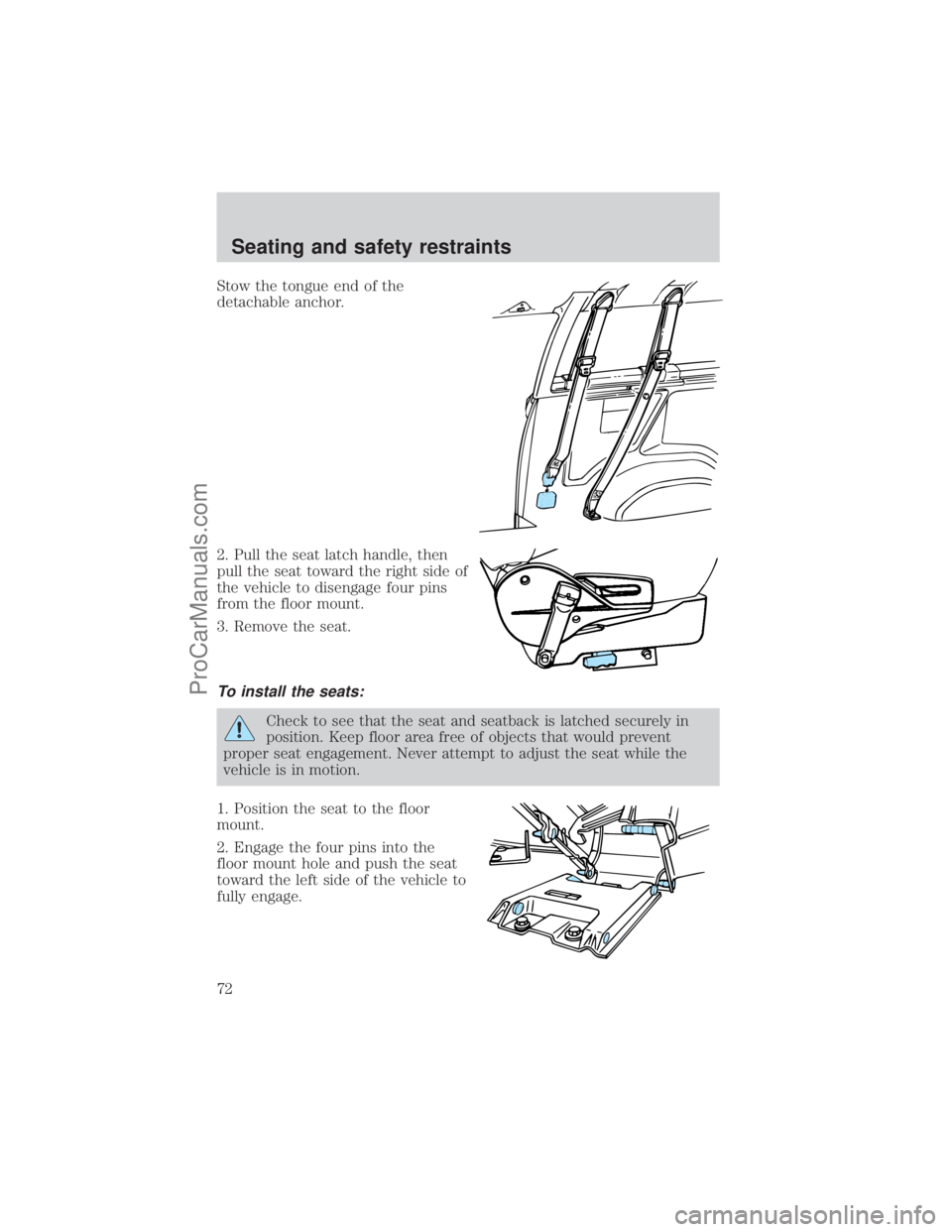 Seating and safety restraints

Stow the tongue end of the detachable anchor.

2. Pull the seat latch handle, then pull the seat toward the right side of the vehicle to disengage four pins from the floor mount.

3. Remove the seat.

To install the seats:

Check to see that the seat and seatback is latched securely in position. Keep floor area free of objects that would prevent proper seat engagement. Never attempt to adjust the seat while the vehicle is in motion.

1. Position the seat to the floor mount.

2. Engage the four pins into the floor mount hole and push the seat toward the left side of the vehicle to fully engage.

72

ProCarManuals.com

carmanualsonline.info