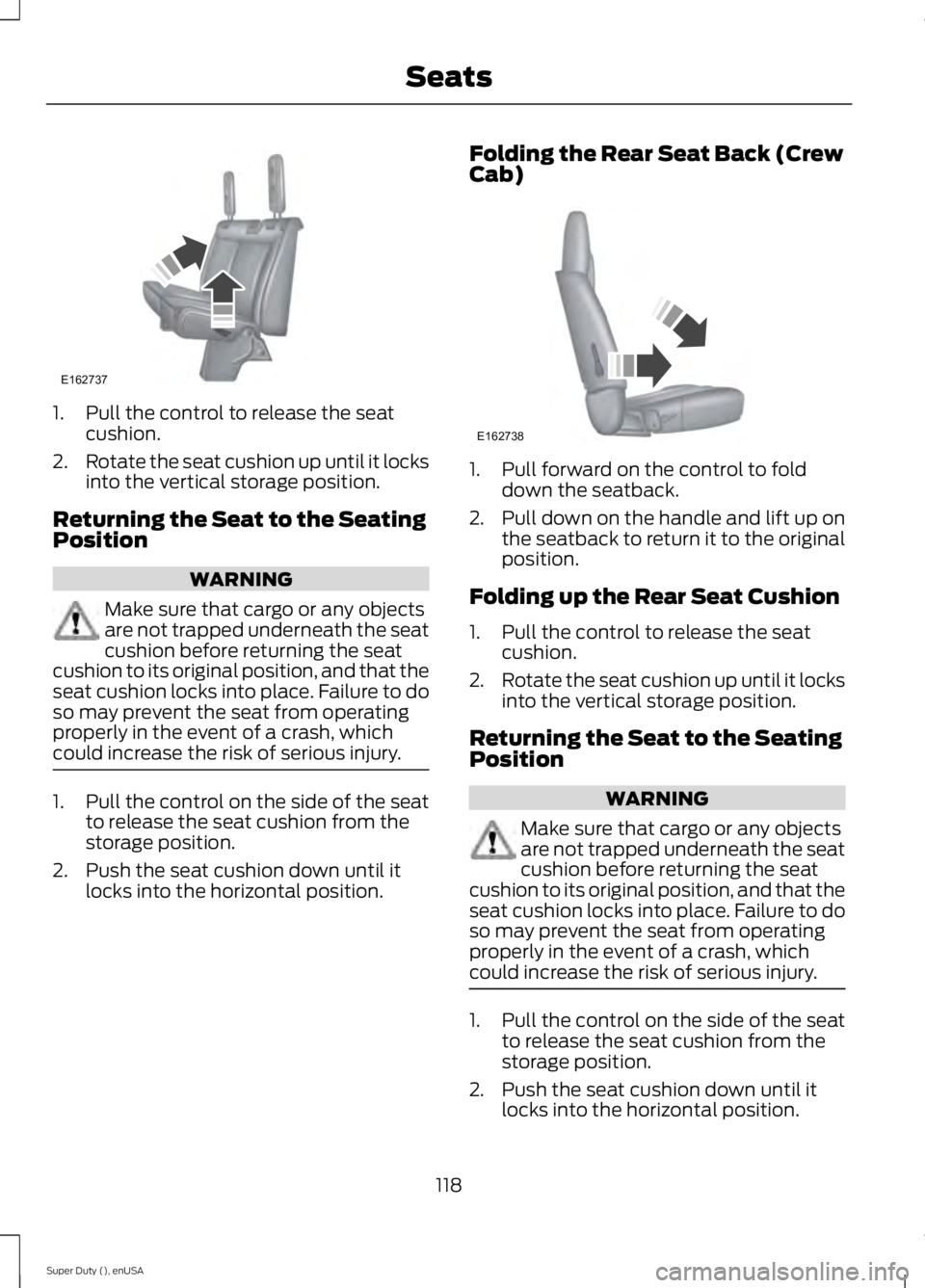 Seats

E162737

1. Pull the control to release the seat cushion.

2. Rotate the seat cushion up until it locks into the vertical storage position.

Returning the Seat to the Seating Position

WARNING

Make sure that cargo or any objects are not trapped underneath the seat cushion before returning the seat cushion to its original position, and that the seat cushion locks into place. Failure to do so may prevent the seat from operating properly in the event of a crash, which could increase the risk of serious injury.

1. Pull the control on the side of the seat to release the seat cushion from the storage position.

2. Push the seat cushion down until it locks into the horizontal position.

Folding the Rear Seat Back (Crew Cab)

E162738

1. Pull forward on the control to fold down the seatback.

2. Pull down on the handle and lift up on the seatback to return it to the original position.

Folding up the Rear Seat Cushion

1. Pull the control to release the seat cushion.

2. Rotate the seat cushion up until it locks into the vertical storage position.

Returning the Seat to the Seating Position

WARNING

Make sure that cargo or any objects are not trapped underneath the seat cushion before returning the seat cushion to its original position, and that the seat cushion locks into place. Failure to do so may prevent the seat from operating properly in the event of a crash, which could increase the risk of serious injury.

1. Pull the control on the side of the seat to release the seat cushion from the storage position.

2. Push the seat cushion down until it locks into the horizontal position.

118

Super Duty (), enUSA

carmanualsonline.info