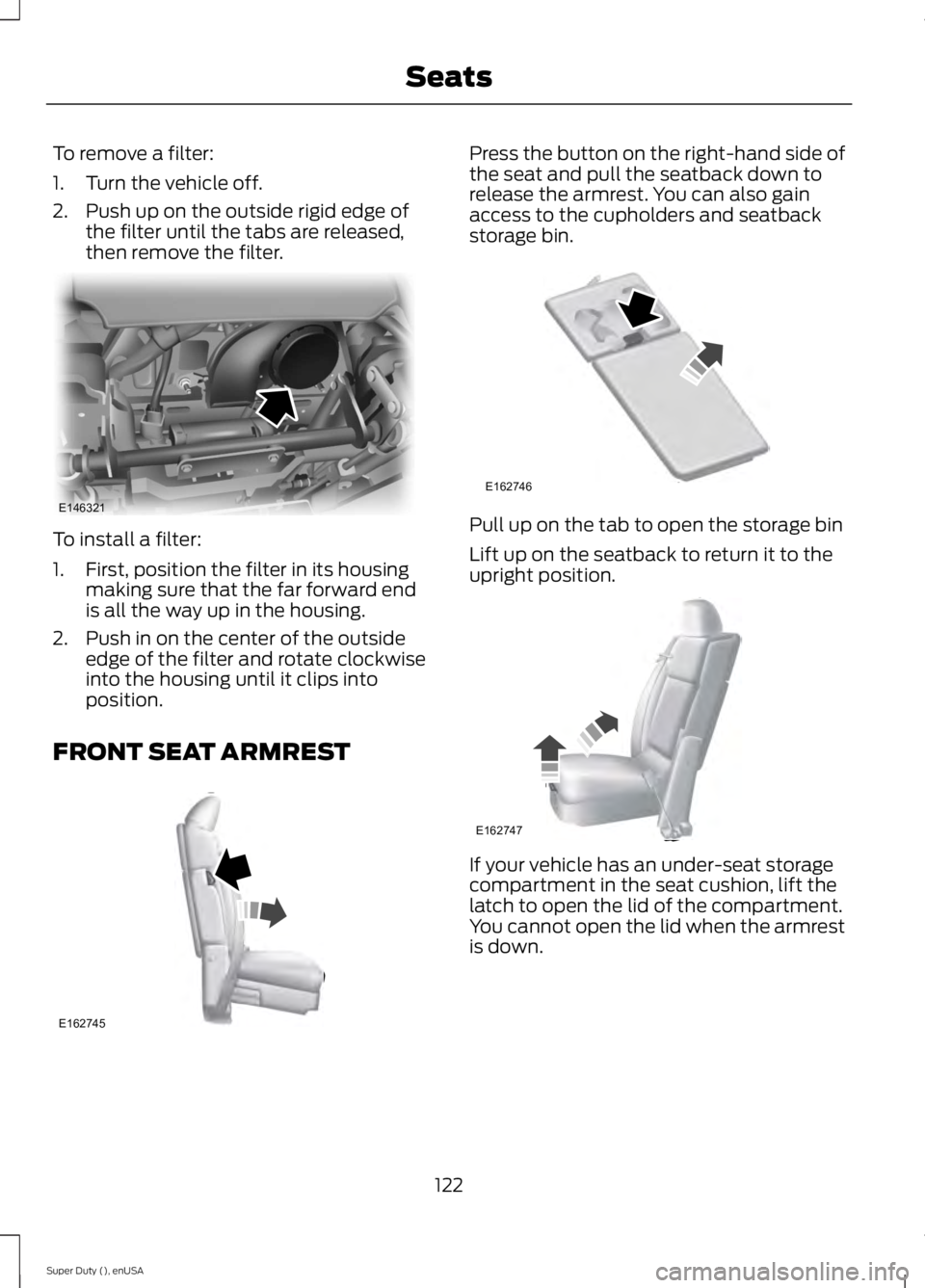 Seats

To remove a filter:

1. Turn the vehicle off.
2. Push up on the outside rigid edge of the filter until the tabs are released, then remove the filter.

E146321

To install a filter:

1. First, position the filter in its housing making sure that the far forward end is all the way up in the housing.
2. Push in on the center of the outside edge of the filter and rotate clockwise into the housing until it clips into position.

FRONT SEAT ARMREST

E162745

Press the button on the right-hand side of the seat and pull the seatback down to release the armrest. You can also gain access to the cupholders and seatback storage bin.

E162746

Pull up on the tab to open the storage bin

Lift up on the seatback to return it to the upright position.

E162747

If your vehicle has an under-seat storage compartment in the seat cushion, lift the latch to open the lid of the compartment. You cannot open the lid when the armrest is down.

122

Super Duty ( ), enUSA

carmanualsonline.info