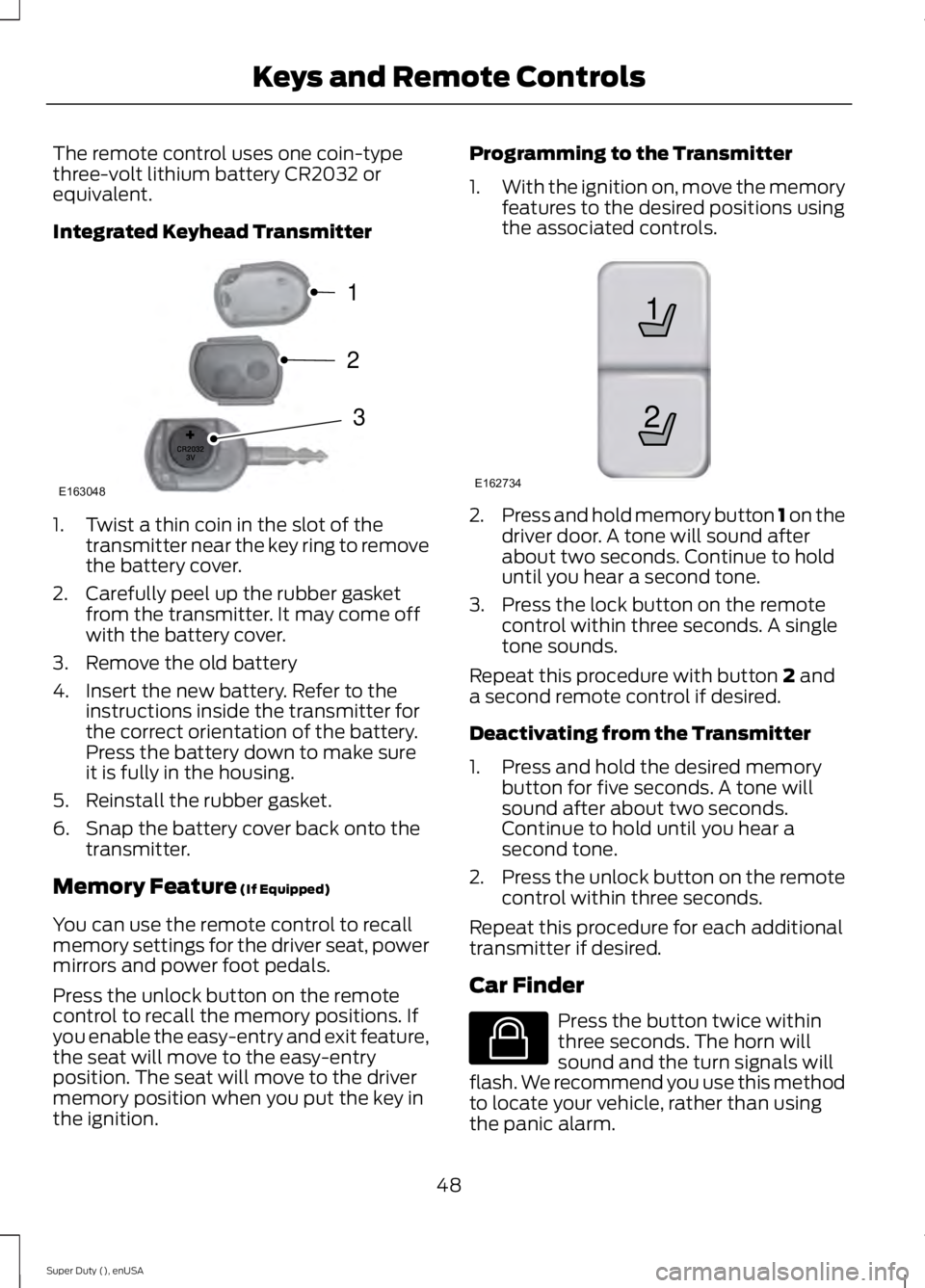 Keys and Remote Controls

The remote control uses one coin-type three-volt lithium battery CR2032 or equivalent.

Integrated Keyhead Transmitter

1

2

3

CR2032 3V

E163048

1. Twist a thin coin in the slot of the transmitter near the key ring to remove the battery cover.
2. Carefully peel up the rubber gasket from the transmitter. It may come off with the battery cover.
3. Remove the old battery
4. Insert the new battery. Refer to the instructions inside the transmitter for the correct orientation of the battery. Press the battery down to make sure it is fully in the housing.
5. Reinstall the rubber gasket.
6. Snap the battery cover back onto the transmitter.

Memory Feature (If Equipped)

You can use the remote control to recall memory settings for the driver seat, power mirrors and power foot pedals.

Press the unlock button on the remote control to recall the memory positions. If you enable the easy-entry and exit feature, the seat will move to the easy-entry position. The seat will move to the driver memory position when you put the key in the ignition.

Programming to the Transmitter

1. With the ignition on, move the memory features to the desired positions using the associated controls.

1

2

E162734

2. Press and hold memory button 1 on the driver door. A tone will sound after about two seconds. Continue to hold until you hear a second tone.
3. Press the lock button on the remote control within three seconds. A single tone sounds.

Repeat this procedure with button 2 and a second remote control if desired.

Deactivating from the Transmitter

1. Press and hold the desired memory button for five seconds. A tone will sound after about two seconds. Continue to hold until you hear a second tone.
2. Press the unlock button on the remote control within three seconds.

Repeat this procedure for each additional transmitter if desired.

Car Finder

Press the button twice within three seconds. The horn will sound and the turn signals will flash. We recommend you use this method to locate your vehicle, rather than using the panic alarm.

48

Super Duty (), enUSA

carmanualsonline.info