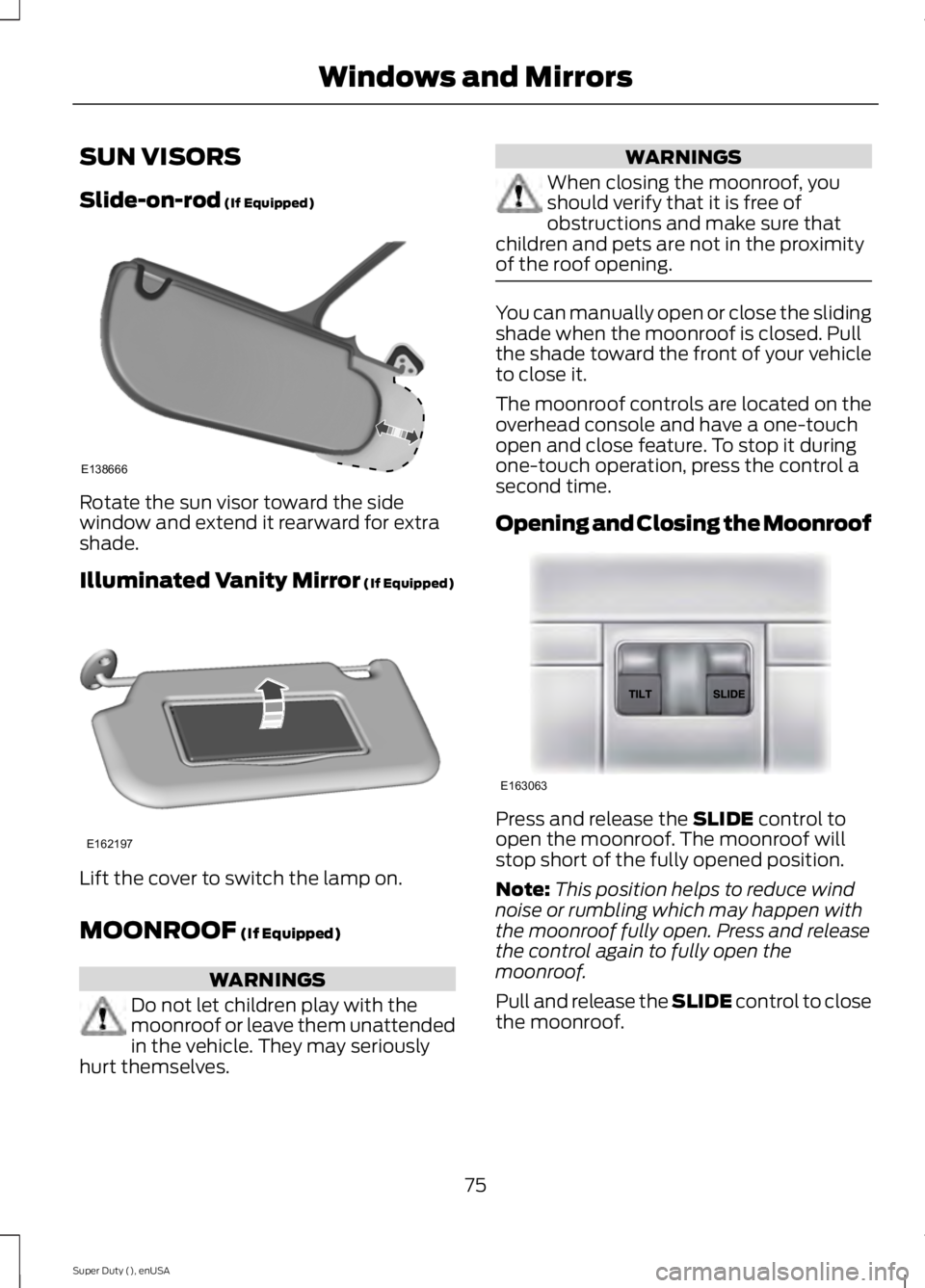 Windows and Mirrors

SUN VISORS

Slide-on-rod (If Equipped)

E138666

Rotate the sun visor toward the side window and extend it rearward for extra shade.

Illuminated Vanity Mirror (If Equipped)

E162197

Lift the cover to switch the lamp on.

MOONROOF (If Equipped)

WARNINGS

Do not let children play with the moonroof or leave them unattended in the vehicle. They may seriously hurt themselves.

WARNINGS

When closing the moonroof, you should verify that it is free of obstructions and make sure that children and pets are not in the proximity of the roof opening.

You can manually open or close the sliding shade when the moonroof is closed. Pull the shade toward the front of your vehicle to close it.

The moonroof controls are located on the overhead console and have a one-touch open and close feature. To stop it during one-touch operation, press the control a second time.

Opening and Closing the Moonroof

TILT SLIDE

E163063

Press and release the SLIDE control to open the moonroof. The moonroof will stop short of the fully opened position.

Note: This position helps to reduce wind noise or rumbling which may happen with the moonroof fully open. Press and release the control again to fully open the moonroof.

Pull and release the SLIDE control to close the moonroof.

75

Super Duty (), enUSA

carmanualsonline.info