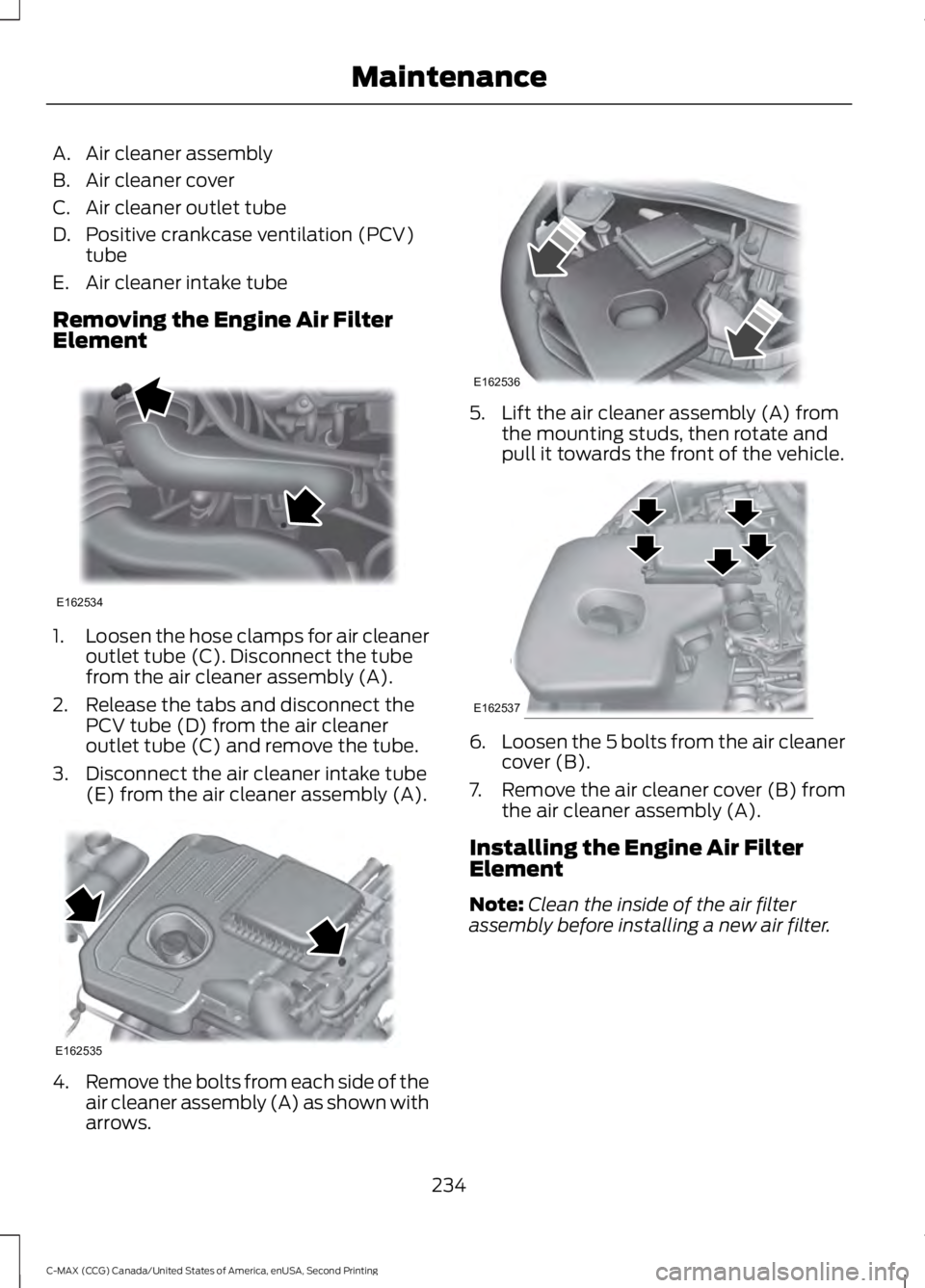 Maintenance

A. Air cleaner assembly
B. Air cleaner cover
C. Air cleaner outlet tube
D. Positive crankcase ventilation (PCV) tube
E. Air cleaner intake tube

Removing the Engine Air Filter Element

E162534

1. Loosen the hose clamps for air cleaner outlet tube (C). Disconnect the tube from the air cleaner assembly (A).
2. Release the tabs and disconnect the PCV tube (D) from the air cleaner outlet tube (C) and remove the tube.
3. Disconnect the air cleaner intake tube (E) from the air cleaner assembly (A).

E162535

4. Remove the bolts from each side of the air cleaner assembly (A) as shown with arrows.

E162536

5. Lift the air cleaner assembly (A) from the mounting studs, then rotate and pull it towards the front of the vehicle.

E162537

6. Loosen the 5 bolts from the air cleaner cover (B).
7. Remove the air cleaner cover (B) from the air cleaner assembly (A).

Installing the Engine Air Filter Element

Note: Clean the inside of the air filter assembly before installing a new air filter.

234

C-MAX (CCG) Canada/United States of America, enUSA, Second Printing

carmanualsonline.info