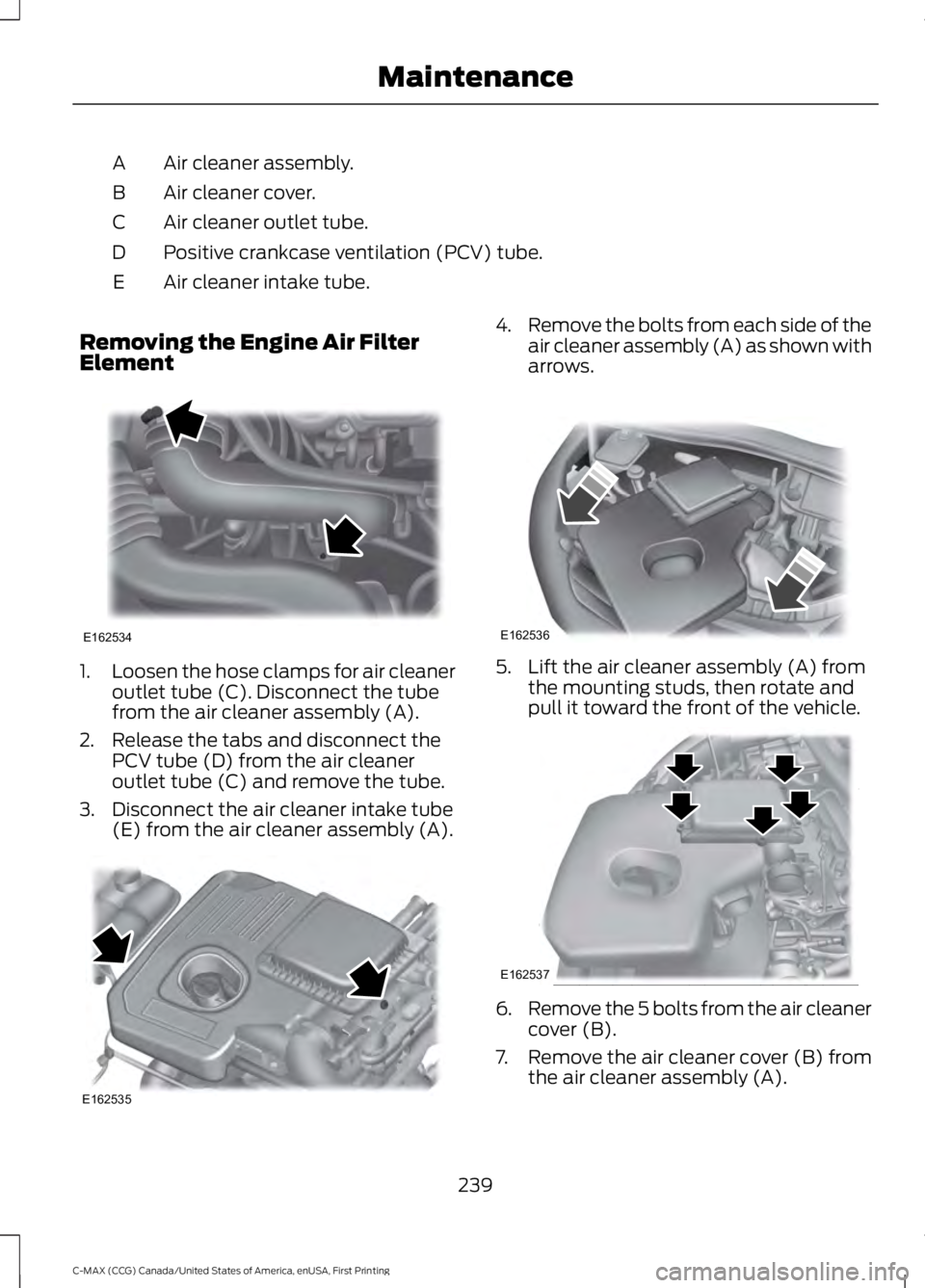 Maintenance

A Air cleaner assembly.

B Air cleaner cover.

C Air cleaner outlet tube.

D Positive crankcase ventilation (PCV) tube.

E Air cleaner intake tube.

Removing the Engine Air Filter Element

E162534

1. Loosen the hose clamps for air cleaner outlet tube (C). Disconnect the tube from the air cleaner assembly (A).

2. Release the tabs and disconnect the PCV tube (D) from the air cleaner outlet tube (C) and remove the tube.

3. Disconnect the air cleaner intake tube (E) from the air cleaner assembly (A).

E162535

4. Remove the bolts from each side of the air cleaner assembly (A) as shown with arrows.

E162536

5. Lift the air cleaner assembly (A) from the mounting studs, then rotate and pull it toward the front of the vehicle.

E162537

6. Remove the 5 bolts from the air cleaner cover (B).

7. Remove the air cleaner cover (B) from the air cleaner assembly (A).

239

C-MAX (CCG) Canada/United States of America, enUSA, First Printing

carmanualsonline.info