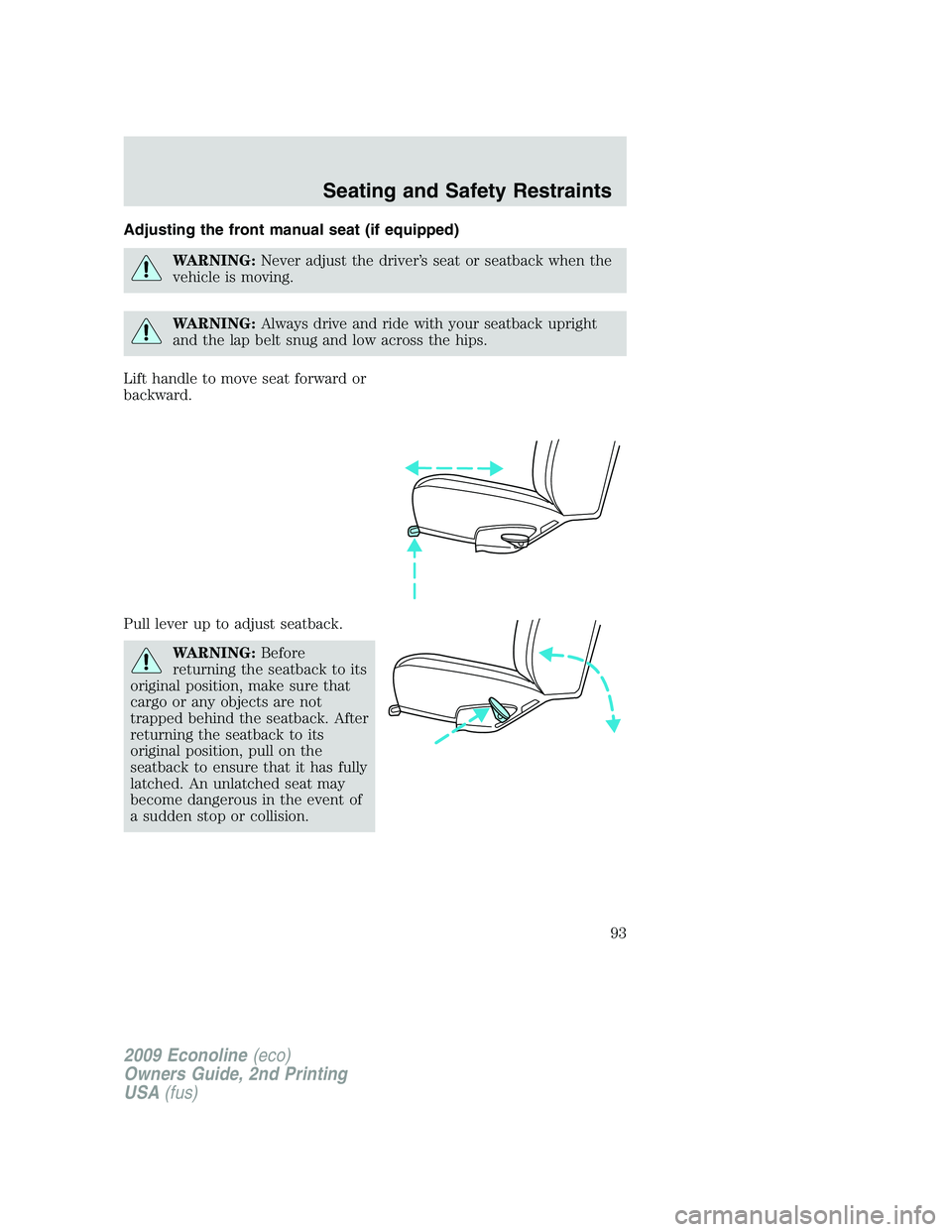 Seating and Safety Restraints

Adjusting the front manual seat (if equipped)

WARNING: Never adjust the driver's seat or seatback when the vehicle is moving.

WARNING: Always drive and ride with your seatback upright and the lap belt snug and low across the hips.

Lift handle to move seat forward or backward.

Pull lever up to adjust seatback.

WARNING: Before returning the seatback to its original position, make sure that cargo or any objects are not trapped behind the seatback. After returning the seatback to its original position, pull on the seatback to ensure that it has fully latched. An unlatched seat may become dangerous in the event of a sudden stop or collision.

93

2009 Econoline (eco)
Owners Guide, 2nd Printing
USA (fus)

carmanualsonline.info