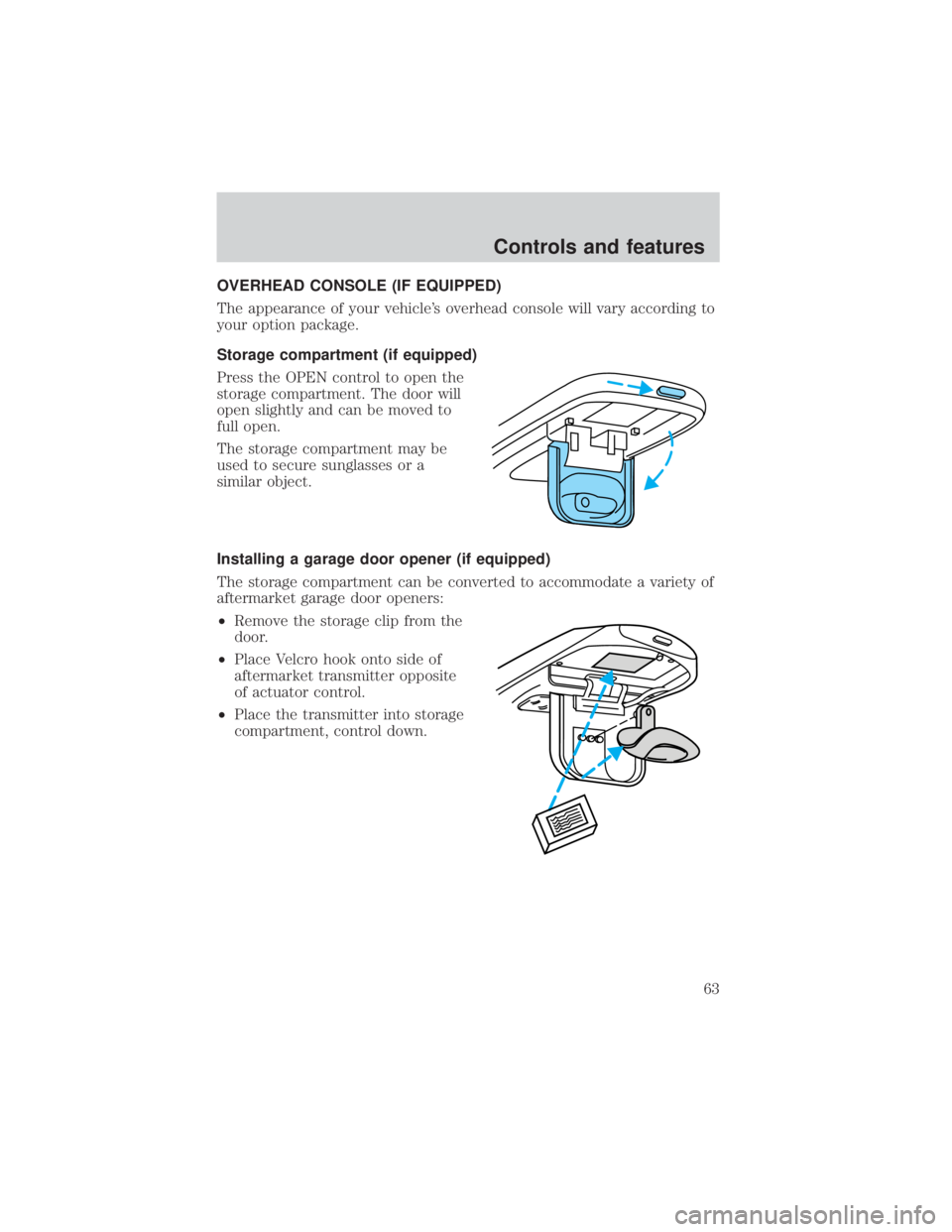 Controls and features

OVERHEAD CONSOLE (IF EQUIPPED)

The appearance of your vehicle's overhead console will vary according to your option package.

Storage compartment (if equipped)

Press the OPEN control to open the storage compartment. The door will open slightly and can be moved to full open.

The storage compartment may be used to secure sunglasses or a similar object.

Installing a garage door opener (if equipped)

The storage compartment can be converted to accommodate a variety of aftermarket garage door openers:

• Remove the storage clip from the door.

• Place Velcro hook onto side of aftermarket transmitter opposite of actuator control.

• Place the transmitter into storage compartment, control down.

63

carmanualsonline.info