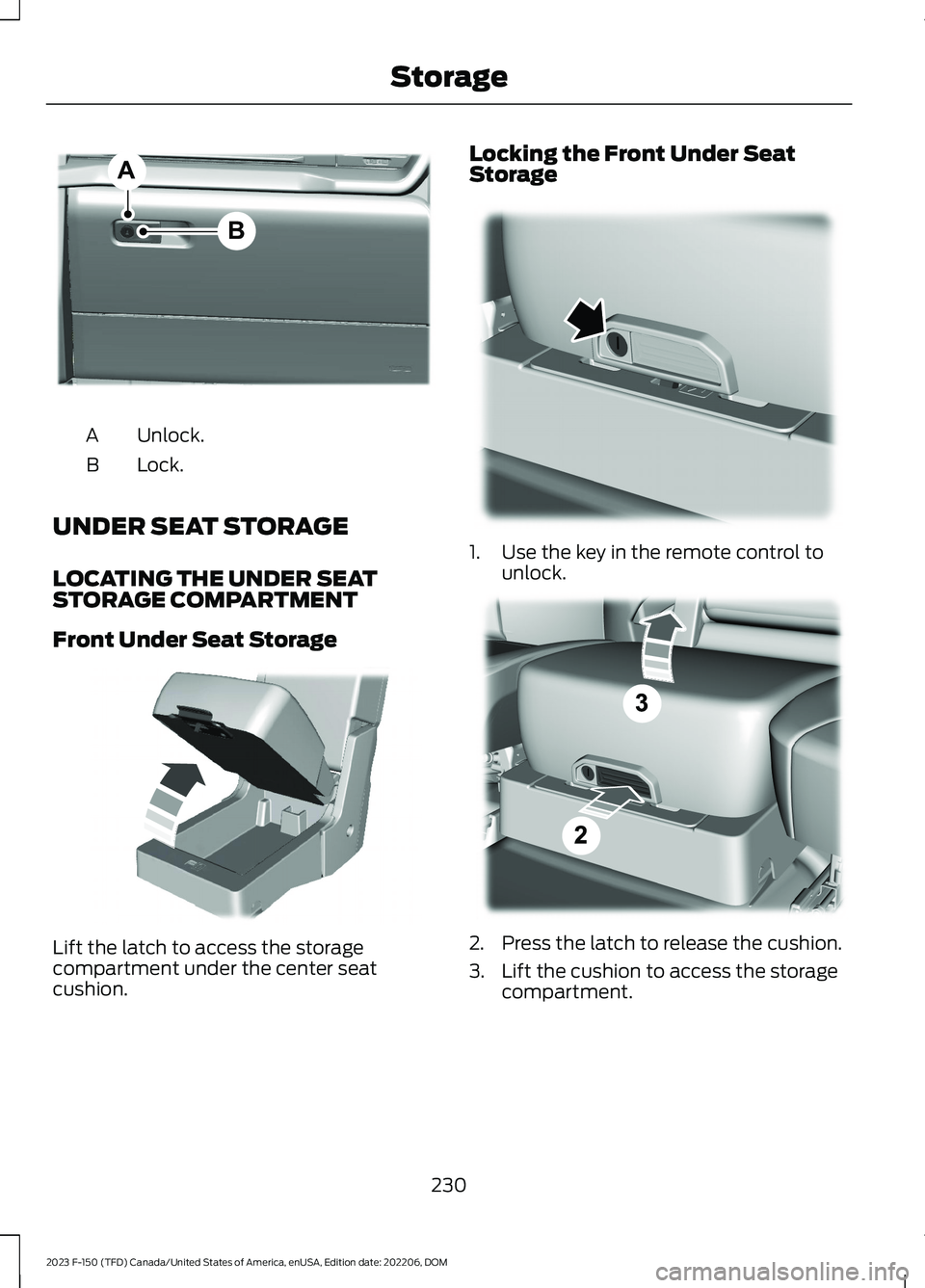 Storage

A

B

A Unlock.

B Lock.

UNDER SEAT STORAGE

LOCATING THE UNDER SEAT STORAGE COMPARTMENT

Front Under Seat Storage

Lift the latch to access the storage compartment under the center seat cushion.

Locking the Front Under Seat Storage

1. Use the key in the remote control to unlock.

3

2

2. Press the latch to release the cushion.

3. Lift the cushion to access the storage compartment.

230

2023 F-150 (TFD) Canada/United States of America, enUSA, Edition date: 202206, DOM

carmanualsonline.info