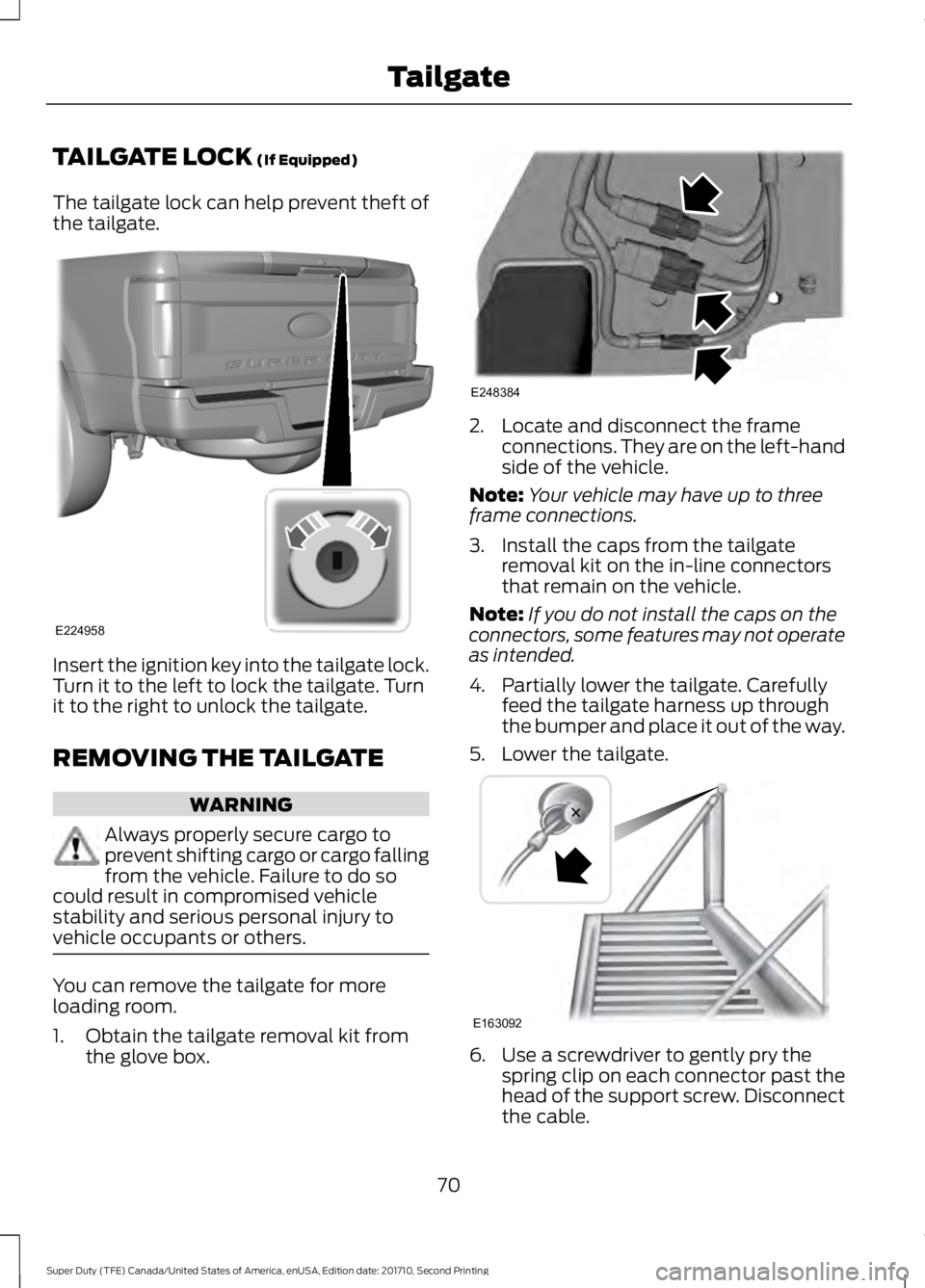 Tailgate

TAILGATE LOCK (If Equipped)

The tailgate lock can help prevent theft of the tailgate.

SUPER DUTY

E224958

Insert the ignition key into the tailgate lock. Turn it to the left to lock the tailgate. Turn it to the right to unlock the tailgate.

REMOVING THE TAILGATE

WARNING

Always properly secure cargo to prevent shifting cargo or cargo falling from the vehicle. Failure to do so could result in compromised vehicle stability and serious personal injury to vehicle occupants or others.

You can remove the tailgate for more loading room.

1. Obtain the tailgate removal kit from the glove box.

E248384

2. Locate and disconnect the frame connections. They are on the left-hand side of the vehicle.

Note: Your vehicle may have up to three frame connections.

3. Install the caps from the tailgate removal kit on the in-line connectors that remain on the vehicle.

Note: If you do not install the caps on the connectors, some features may not operate as intended.

4. Partially lower the tailgate. Carefully feed the tailgate harness up through the bumper and place it out of the way.

5. Lower the tailgate.

E163092

6. Use a screwdriver to gently pry the spring clip on each connector past the head of the support screw. Disconnect the cable.

70

Super Duty (TFE) Canada/United States of America, enUSA, Edition date: 201710, Second Printing

carmanualsonline.info