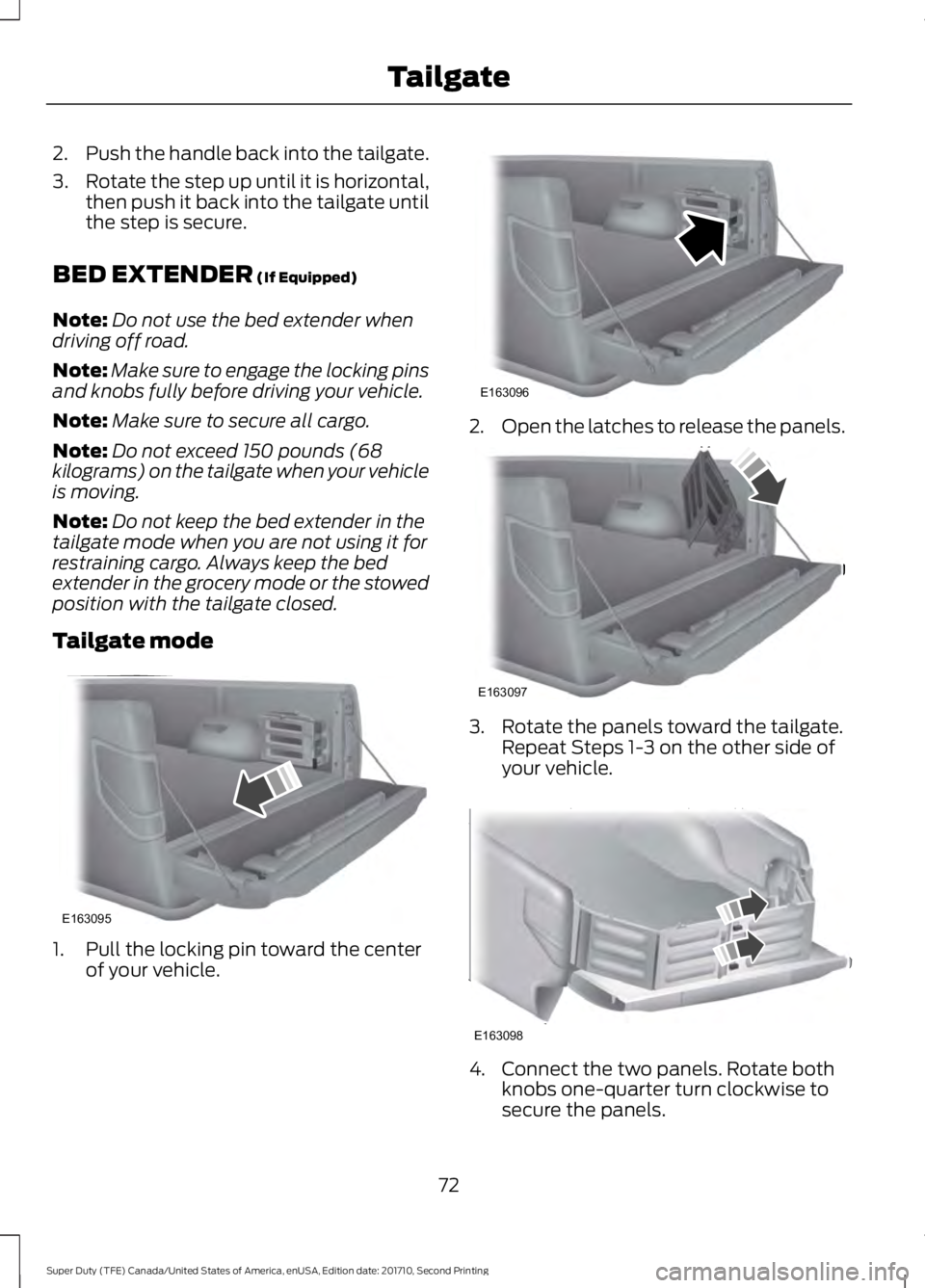 Tailgate

2. Push the handle back into the tailgate.

3. Rotate the step up until it is horizontal, then push it back into the tailgate until the step is secure.

BED EXTENDER (If Equipped)

Note: Do not use the bed extender when driving off road.

Note: Make sure to engage the locking pins and knobs fully before driving your vehicle.

Note: Make sure to secure all cargo.

Note: Do not exceed 150 pounds (68 kilograms) on the tailgate when your vehicle is moving.

Note: Do not keep the bed extender in the tailgate mode when you are not using it for restraining cargo. Always keep the bed extender in the grocery mode or the stowed position with the tailgate closed.

Tailgate mode

E163095

1. Pull the locking pin toward the center of your vehicle.

E163096

2. Open the latches to release the panels.

E163097

3. Rotate the panels toward the tailgate. Repeat Steps 1-3 on the other side of your vehicle.

E163098

4. Connect the two panels. Rotate both knobs one-quarter turn clockwise to secure the panels.

72

Super Duty (TFE) Canada/United States of America, enUSA, Edition date: 201710, Second Printing

carmanualsonline.info