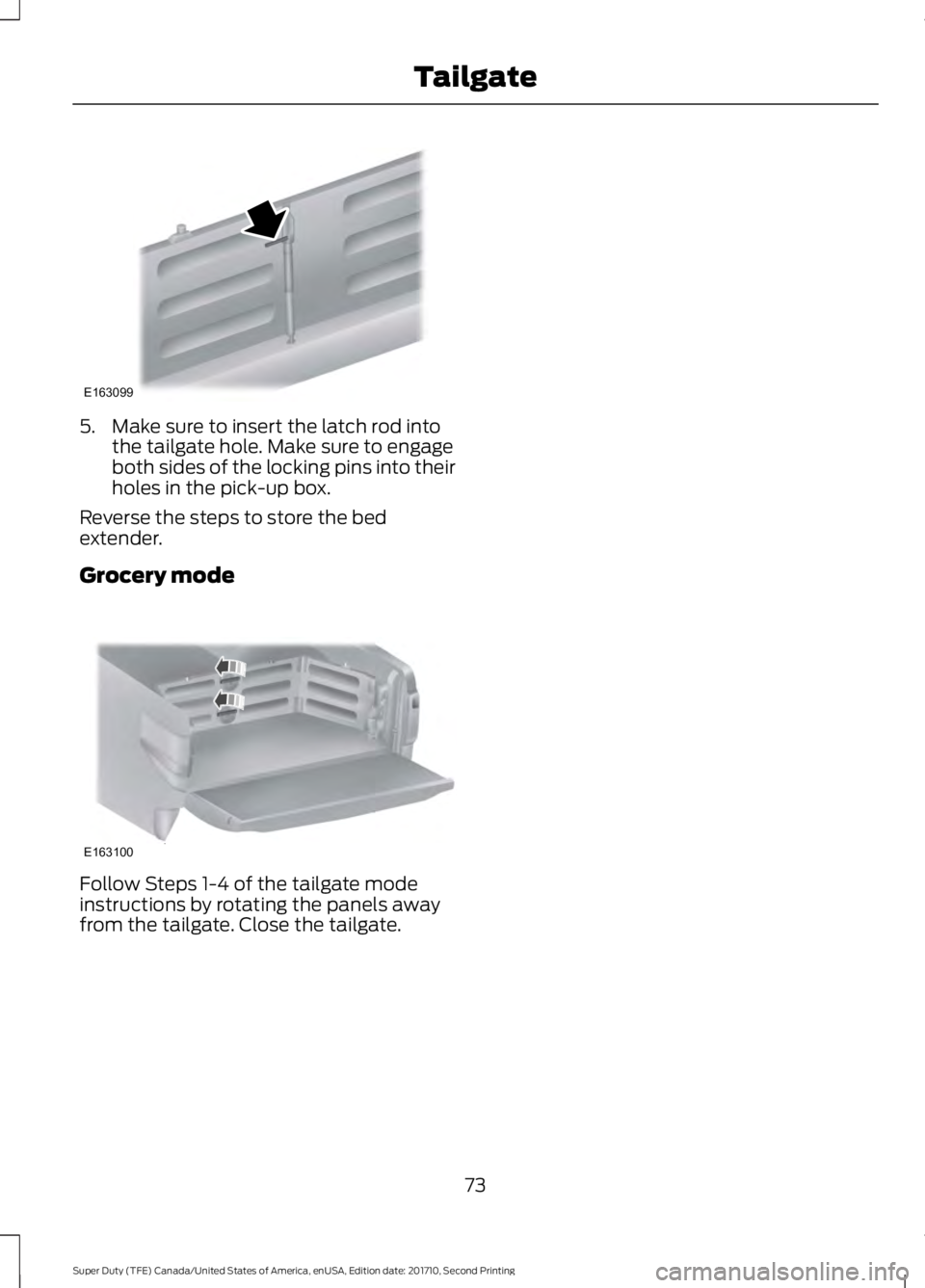 Tailgate

E163099

5. Make sure to insert the latch rod into the tailgate hole. Make sure to engage both sides of the locking pins into their holes in the pick-up box.

Reverse the steps to store the bed extender.

Grocery mode

E163100

Follow Steps 1-4 of the tailgate mode instructions by rotating the panels away from the tailgate. Close the tailgate.

73

Super Duty (TFE) Canada/United States of America, enUSA, Edition date: 201710, Second Printing

carmanualsonline.info