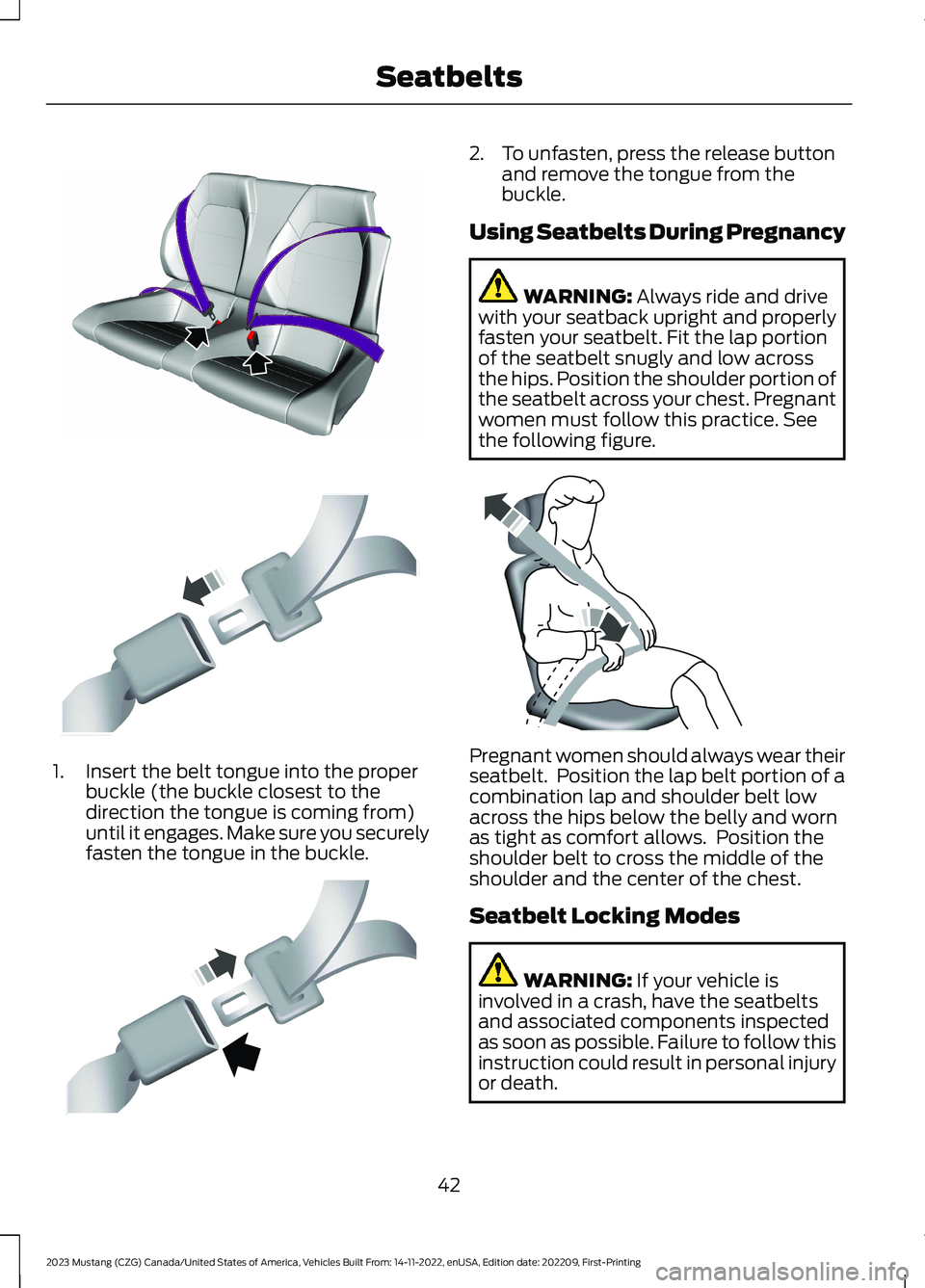 Seatbelts

1. Insert the belt tongue into the proper buckle (the buckle closest to the direction the tongue is coming from) until it engages. Make sure you securely fasten the tongue in the buckle.

2. To unfasten, press the release button and remove the tongue from the buckle.

Using Seatbelts During Pregnancy

WARNING: Always ride and drive with your seatback upright and properly fasten your seatbelt. Fit the lap portion of the seatbelt snugly and low across the hips. Position the shoulder portion of the seatbelt across your chest. Pregnant women must follow this practice. See the following figure.

Pregnant women should always wear their seatbelt. Position the lap belt portion of a combination lap and shoulder belt low across the hips below the belly and worn as tight as comfort allows. Position the shoulder belt to cross the middle of the shoulder and the center of the chest.

Seatbelt Locking Modes

WARNING: If your vehicle is involved in a crash, have the seatbelts and associated components inspected as soon as possible. Failure to follow this instruction could result in personal injury or death.

42

2023 Mustang (CZG) Canada/United States of America, Vehicles Built From: 14-11-2022, enUSA, Edition date: 202209, First-Printing

carmanualsonline.info