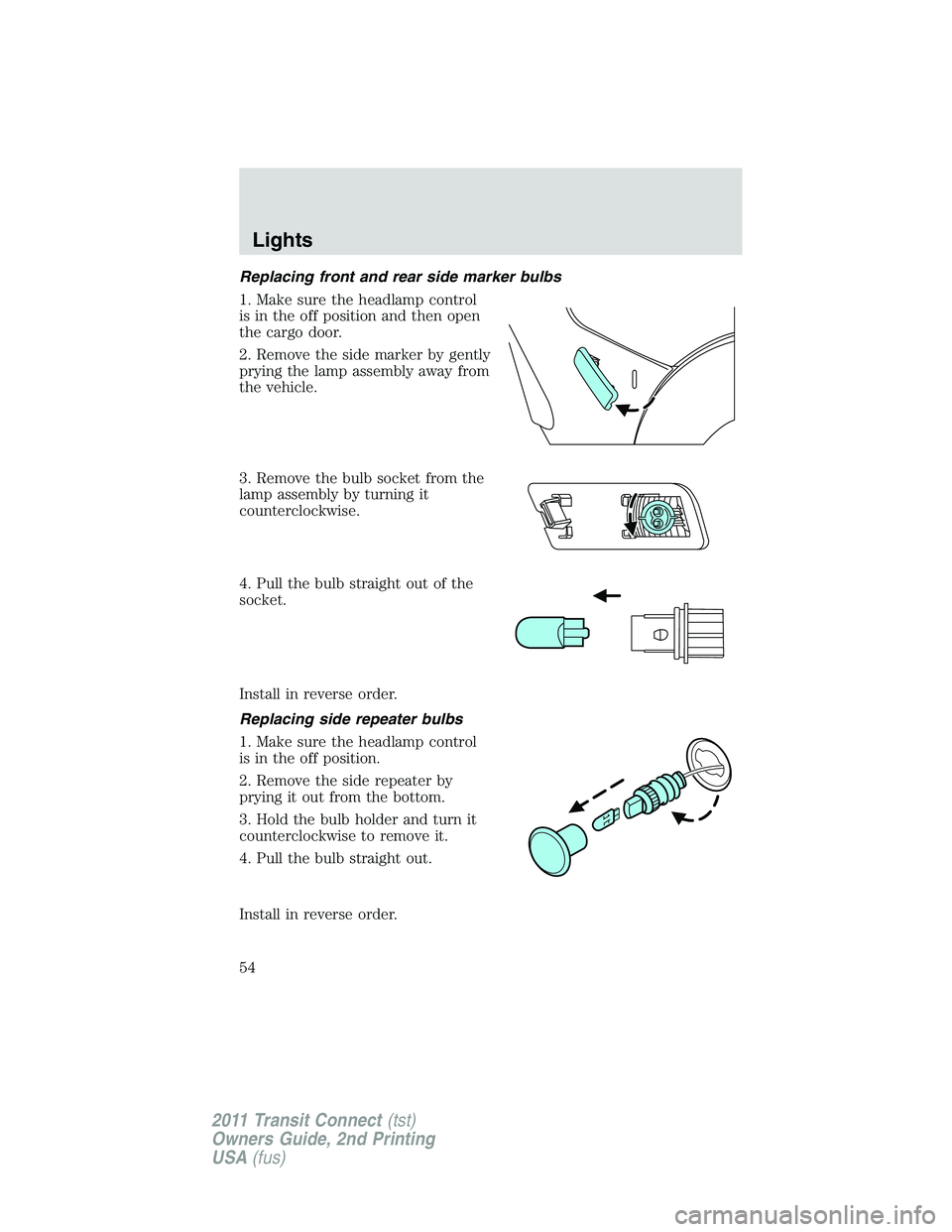 Lights

Replacing front and rear side marker bulbs

1. Make sure the headlamp control is in the off position and then open the cargo door.

2. Remove the side marker by gently prying the lamp assembly away from the vehicle.

3. Remove the bulb socket from the lamp assembly by turning it counterclockwise.

4. Pull the bulb straight out of the socket.

Install in reverse order.

Replacing side repeater bulbs

1. Make sure the headlamp control is in the off position.

2. Remove the side repeater by prying it out from the bottom.

3. Hold the bulb holder and turn it counterclockwise to remove it.

4. Pull the bulb straight out.

Install in reverse order.

54

2011 Transit Connect (tst)
Owners Guide, 2nd Printing
USA (fus)

carmanualsonline.info