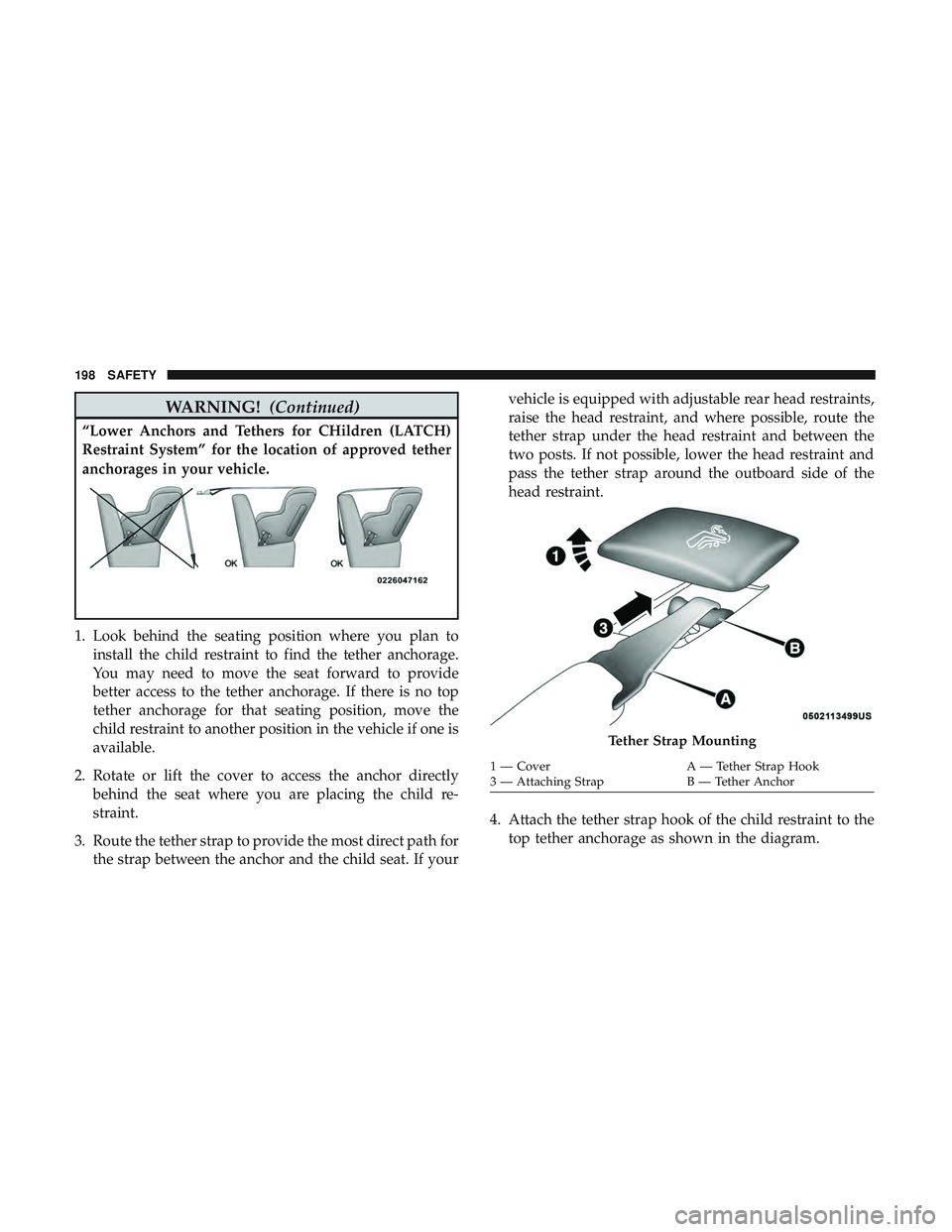 198 SAFETY

WARNING! (Continued)

“Lower Anchors and Tethers for CHildren (LATCH) Restraint System” for the location of approved tether anchorages in your vehicle.

OK OK

0226047162

1. Look behind the seating position where you plan to install the child restraint to find the tether anchorage. You may need to move the seat forward to provide better access to the tether anchorage. If there is no top tether anchorage for that seating position, move the child restraint to another position in the vehicle if one is available.

2. Rotate or lift the cover to access the anchor directly behind the seat where you are placing the child restraint.

3. Route the tether strap to provide the most direct path for the strap between the anchor and the child seat. If your vehicle is equipped with adjustable rear head restraints, raise the head restraint, and where possible, route the tether strap under the head restraint and between the two posts. If not possible, lower the head restraint and pass the tether strap around the outboard side of the head restraint.

1

3

B

A

0502113499US

Tether Strap Mounting

| 1 — Cover | A — Tether Strap Hook |
|---|---|
| 3 — Attaching Strap | B — Tether Anchor |

4. Attach the tether strap hook of the child restraint to the top tether anchorage as shown in the diagram.

carmanualsonline.info