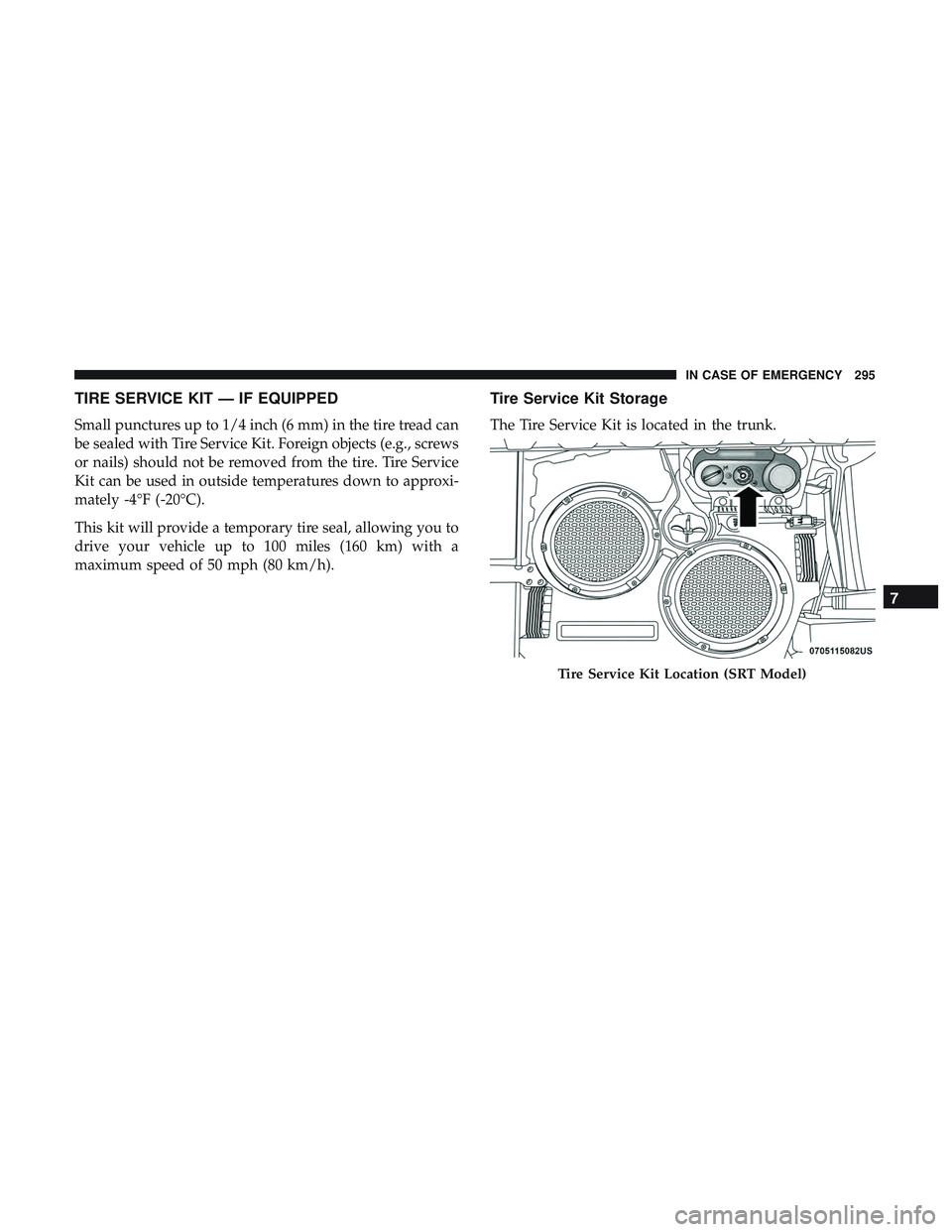 IN CASE OF EMERGENCY 295

TIRE SERVICE KIT — IF EQUIPPED

Small punctures up to 1/4 inch (6 mm) in the tire tread can be sealed with Tire Service Kit. Foreign objects (e.g., screws or nails) should not be removed from the tire. Tire Service Kit can be used in outside temperatures down to approximately -4°F (-20°C).

This kit will provide a temporary tire seal, allowing you to drive your vehicle up to 100 miles (160 km) with a maximum speed of 50 mph (80 km/h).

Tire Service Kit Storage

The Tire Service Kit is located in the trunk.

0705115082US

Tire Service Kit Location (SRT Model)

7

carmanualsonline.info