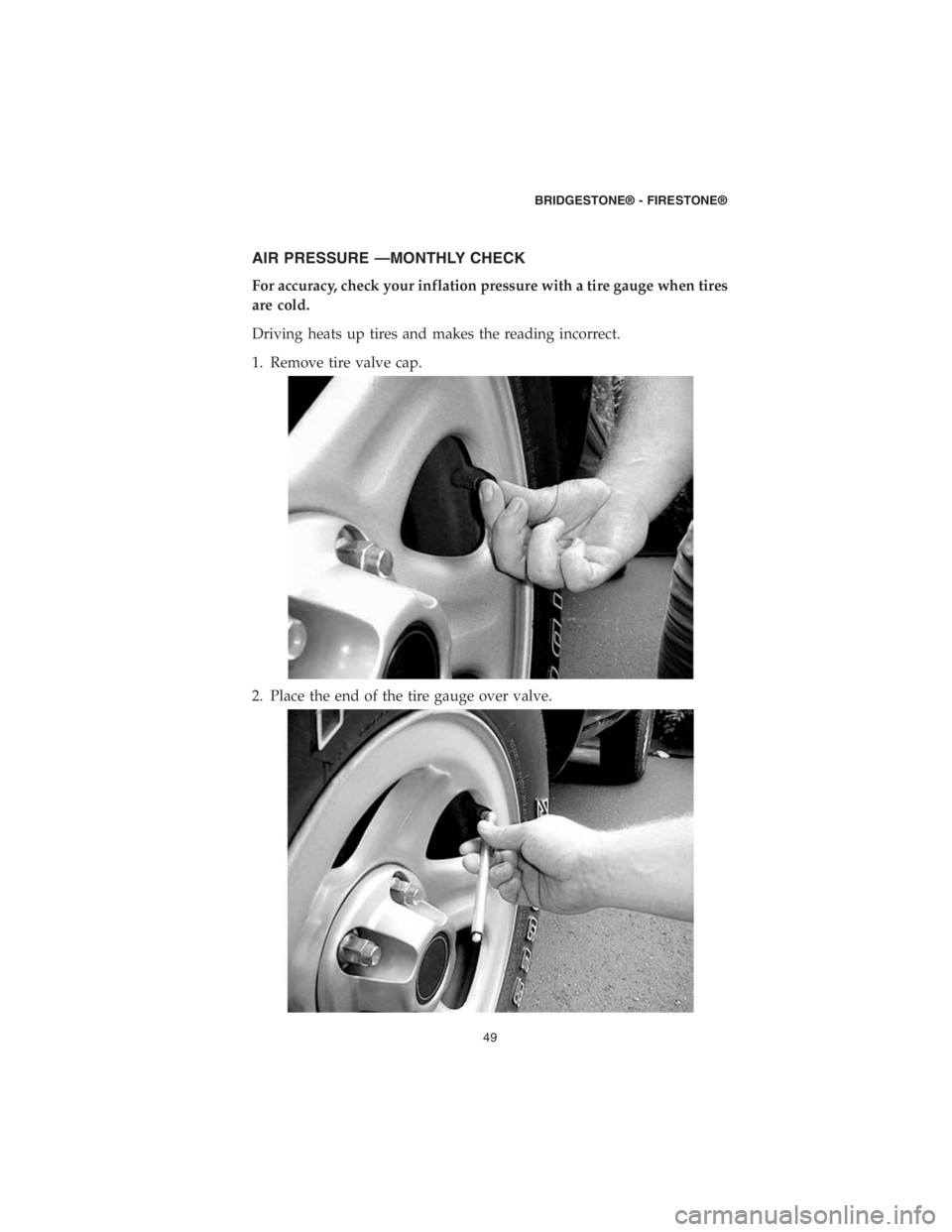 BRIDGESTONE® - FIRESTONE®

AIR PRESSURE —MONTHLY CHECK

For accuracy, check your inflation pressure with a tire gauge when tires are cold.

Driving heats up tires and makes the reading incorrect.

1. Remove tire valve cap.

2. Place the end of the tire gauge over valve.

49

carmanualsonline.info