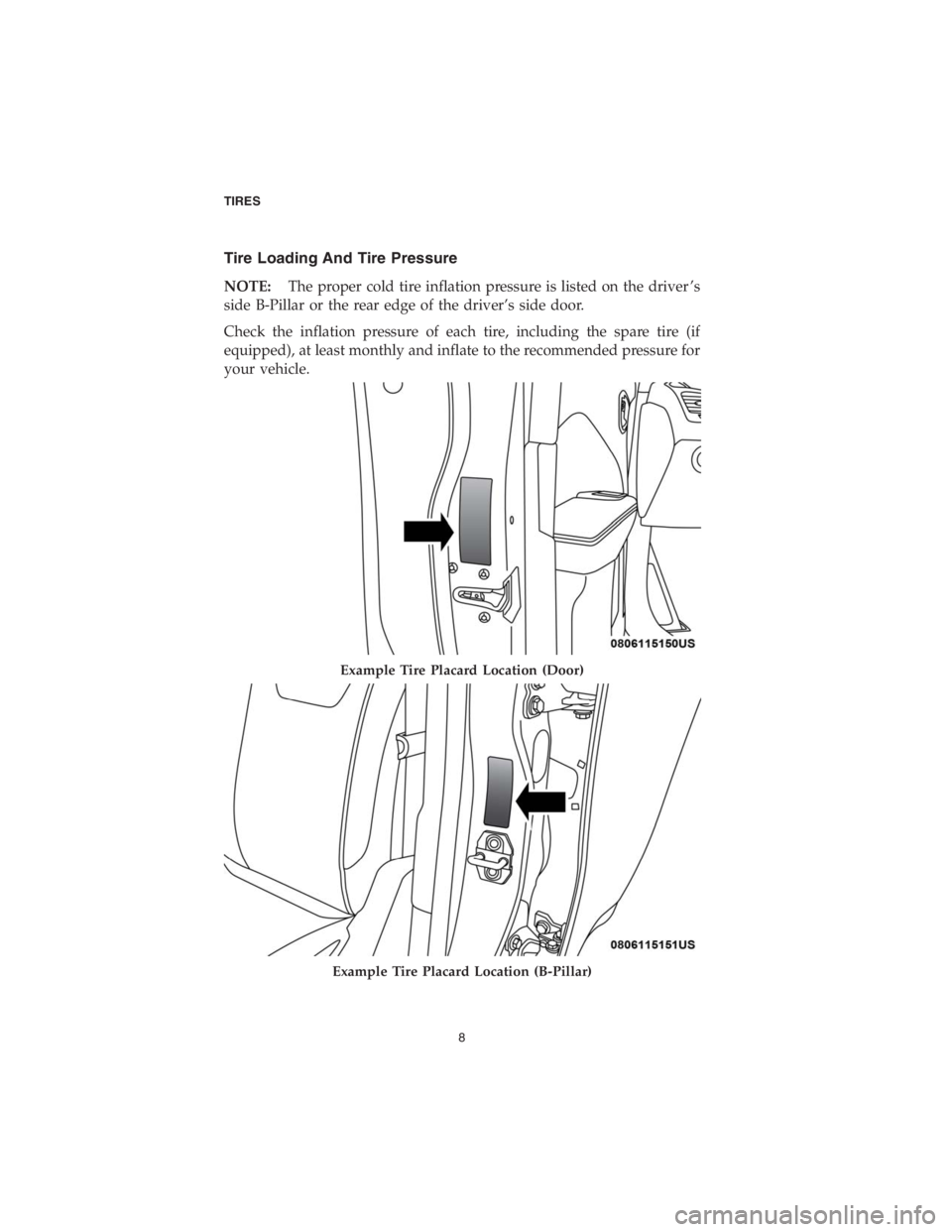 TIRES

Tire Loading And Tire Pressure

NOTE: The proper cold tire inflation pressure is listed on the driver's side B-Pillar or the rear edge of the driver's side door.

Check the inflation pressure of each tire, including the spare tire (if equipped), at least monthly and inflate to the recommended pressure for your vehicle.

0806115150US

Example Tire Placard Location (Door)

0806115151US

Example Tire Placard Location (B-Pillar)

8

carmanualsonline.info