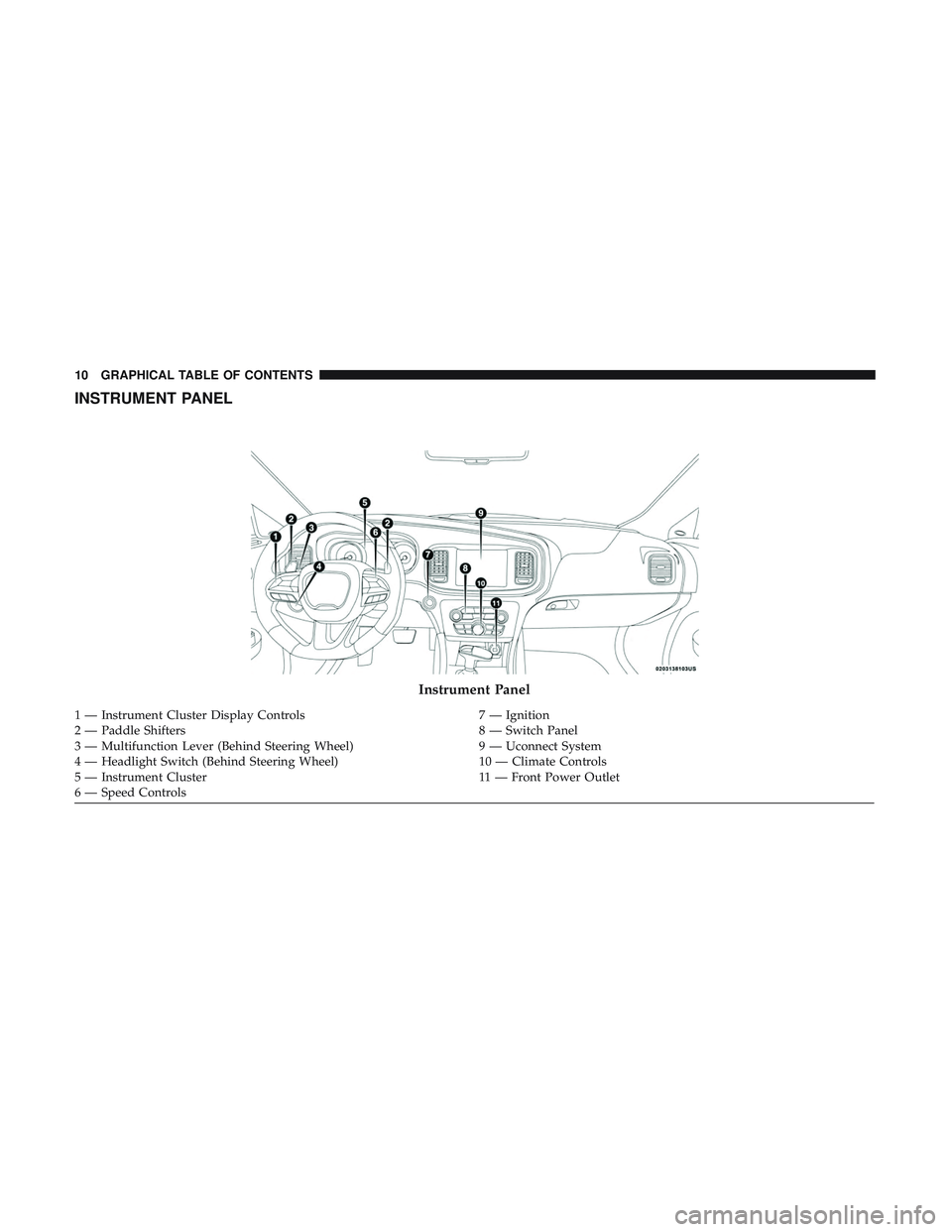 10 GRAPHICAL TABLE OF CONTENTS

INSTRUMENT PANEL

1
2
3
4
5
6
2
7
8
9
10
11

0203138103US

Instrument Panel

1 — Instrument Cluster Display Controls
2 — Paddle Shifters
3 — Multifunction Lever (Behind Steering Wheel)
4 — Headlight Switch (Behind Steering Wheel)
5 — Instrument Cluster
6 — Speed Controls

7 — Ignition
8 — Switch Panel
9 — Uconnect System
10 — Climate Controls
11 — Front Power Outlet

carmanualsonline.info