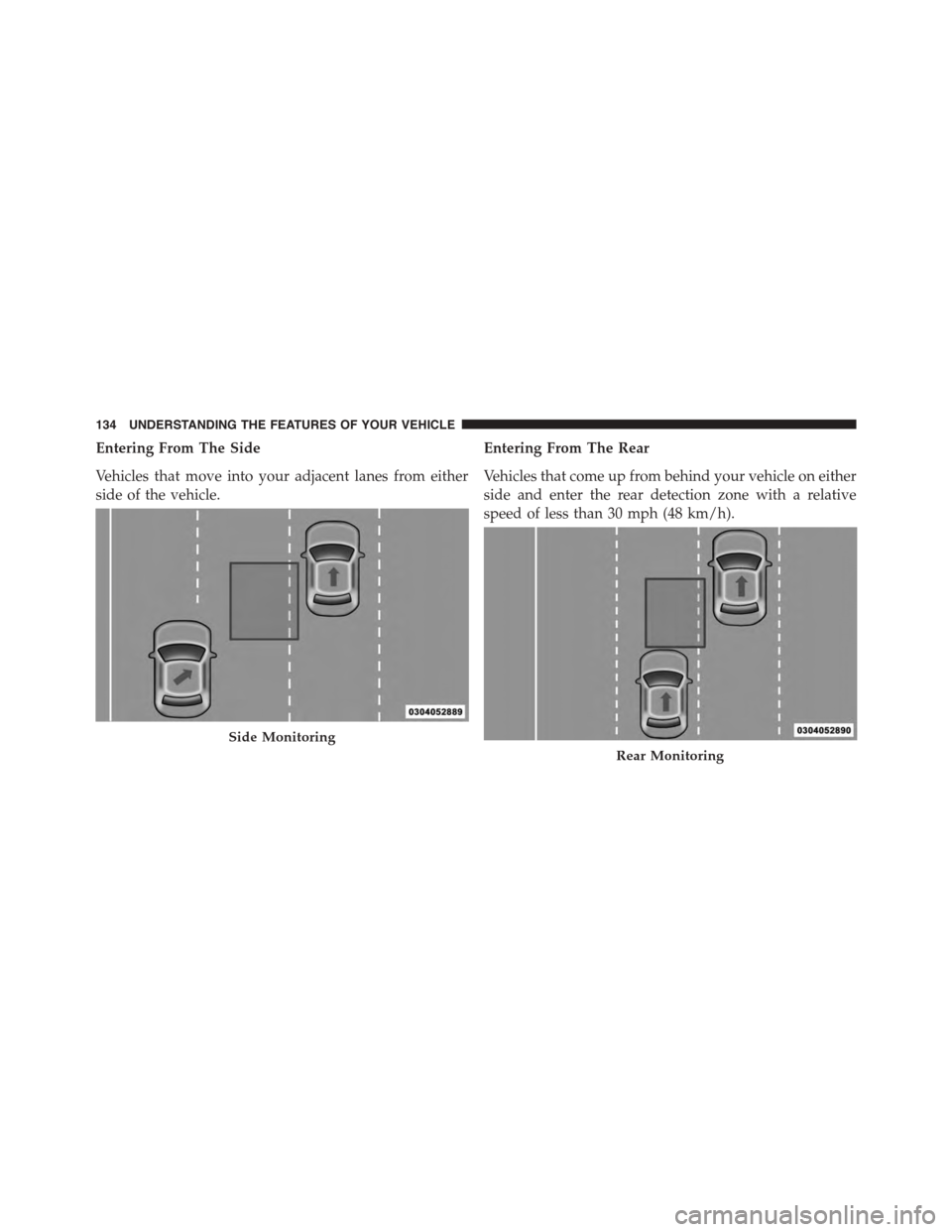 134 UNDERSTANDING THE FEATURES OF YOUR VEHICLE

Entering From The Side

Vehicles that move into your adjacent lanes from either side of the vehicle.

0304052889

Side Monitoring

Entering From The Rear

Vehicles that come up from behind your vehicle on either side and enter the rear detection zone with a relative speed of less than 30 mph (48 km/h).

0304052890

Rear Monitoring

carmanualsonline.info