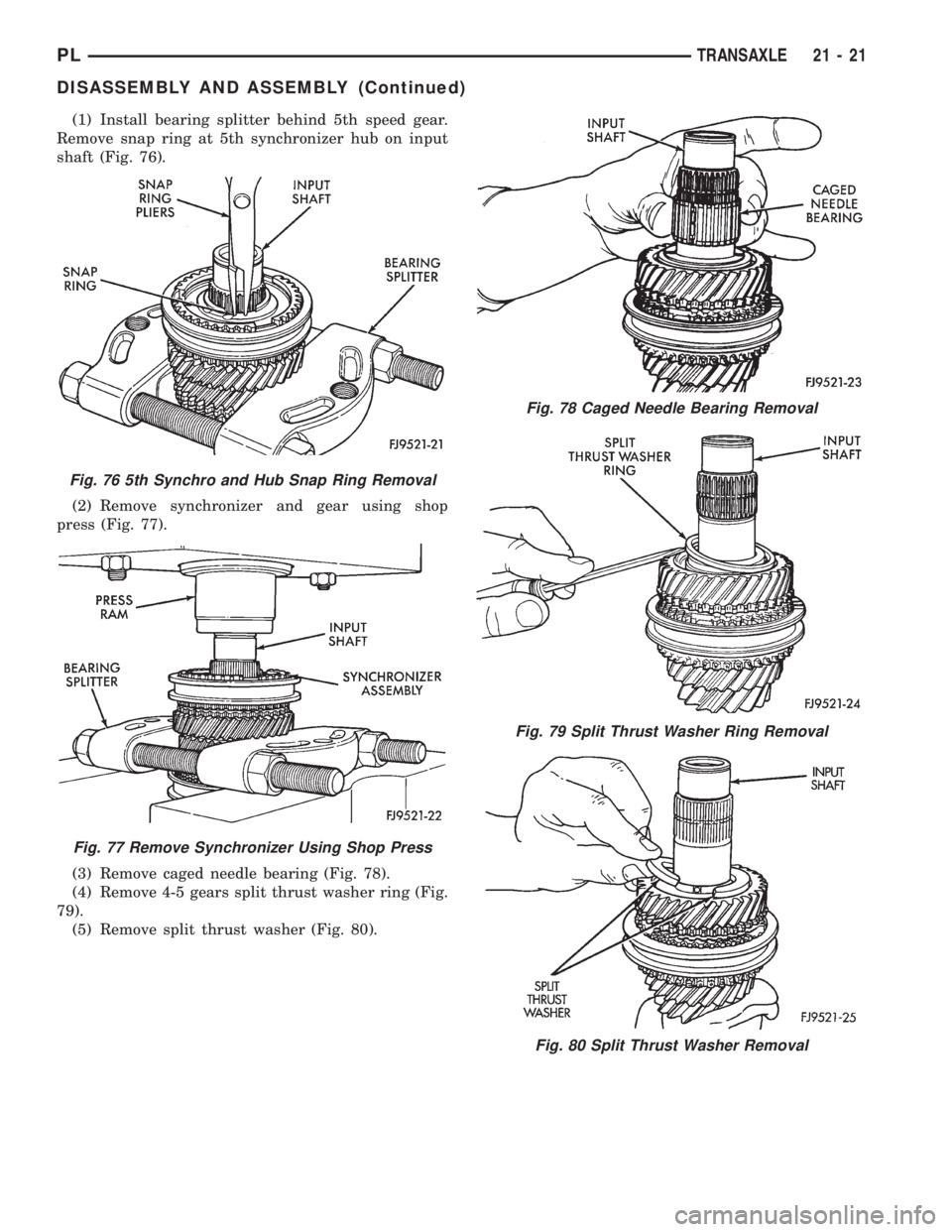 PL TRANSAXLE 21 - 21

DISASSEMBLY AND ASSEMBLY (Continued)

(1) Install bearing splitter behind 5th speed gear. Remove snap ring at 5th synchronizer hub on input shaft (Fig. 76).

SNAP RING PLIERS
INPUT SHAFT
SNAP RING
BEARING SPLITTER
FJ9521-21

Fig. 76 5th Synchro and Hub Snap Ring Removal

(2) Remove synchronizer and gear using shop press (Fig. 77).

PRESS RAM
INPUT SHAFT
BEARING SPLITTER
SYNCHRONIZER ASSEMBLY
FJ9521-22

Fig. 77 Remove Synchronizer Using Shop Press

(3) Remove caged needle bearing (Fig. 78).

(4) Remove 4-5 gears split thrust washer ring (Fig. 79).

(5) Remove split thrust washer (Fig. 80).

INPUT SHAFT
CAGED NEEDLE BEARING
FJ9521-23

Fig. 78 Caged Needle Bearing Removal

SPLIT THRUST WASHER RING
INPUT SHAFT
FJ9521-24

Fig. 79 Split Thrust Washer Ring Removal

INPUT SHAFT
SPLIT THRUST WASHER
FJ9521-25

Fig. 80 Split Thrust Washer Removal

carmanualsonline.info