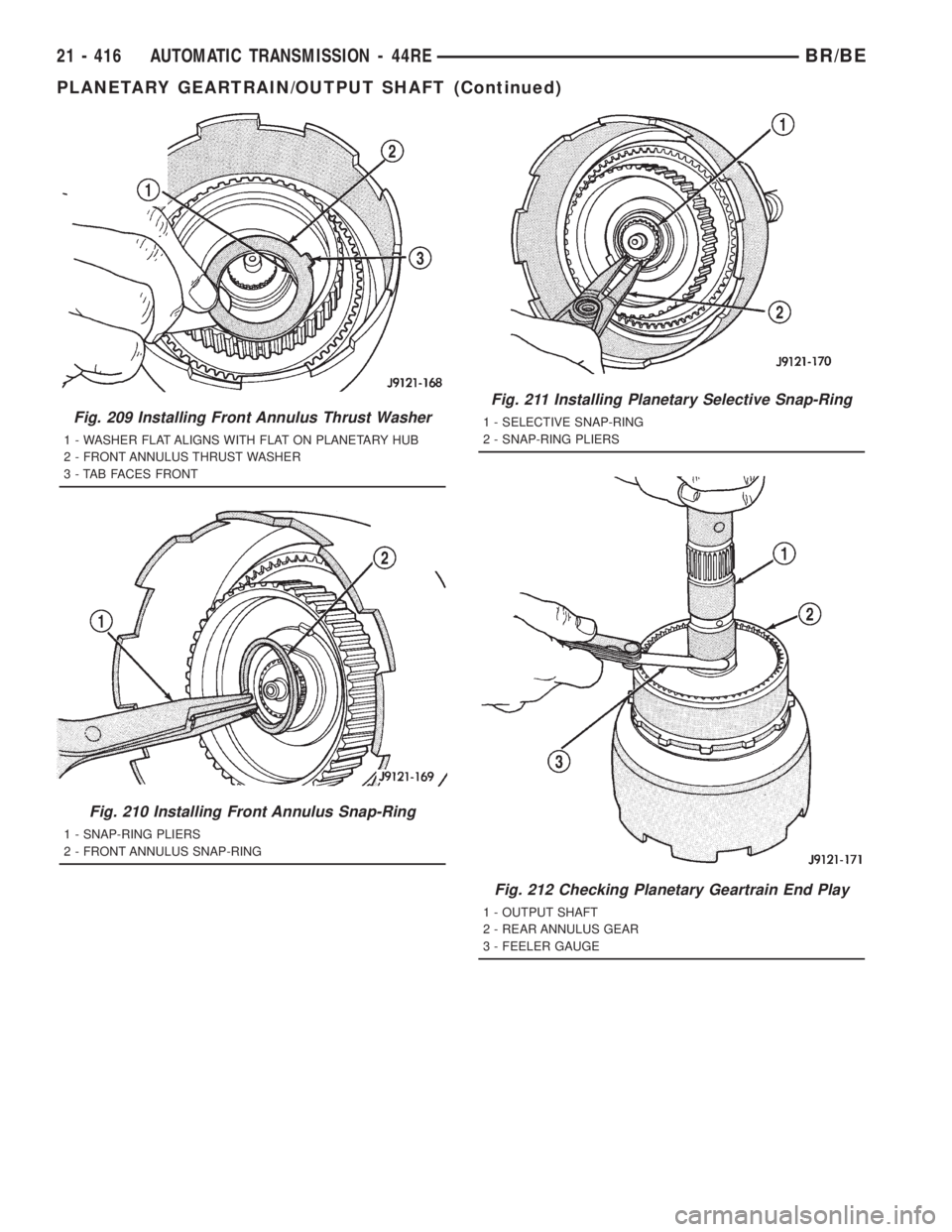 21 - 416 AUTOMATIC TRANSMISSION - 44RE BR/BE

PLANETARY GEARTRAIN/OUTPUT SHAFT (Continued)

1
2
3
J9121-168

Fig. 209 Installing Front Annulus Thrust Washer

1 - WASHER FLAT ALIGNS WITH FLAT ON PLANETARY HUB
2 - FRONT ANNULUS THRUST WASHER
3 - TAB FACES FRONT

1
2
J9121-169

Fig. 210 Installing Front Annulus Snap-Ring

1 - SNAP-RING PLIERS
2 - FRONT ANNULUS SNAP-RING

1
2
J9121-170

Fig. 211 Installing Planetary Selective Snap-Ring

1 - SELECTIVE SNAP-RING
2 - SNAP-RING PLIERS

1
2
3
J9121-171

Fig. 212 Checking Planetary Geartrain End Play

1 - OUTPUT SHAFT
2 - REAR ANNULUS GEAR
3 - FEELER GAUGE

carmanualsonline.info