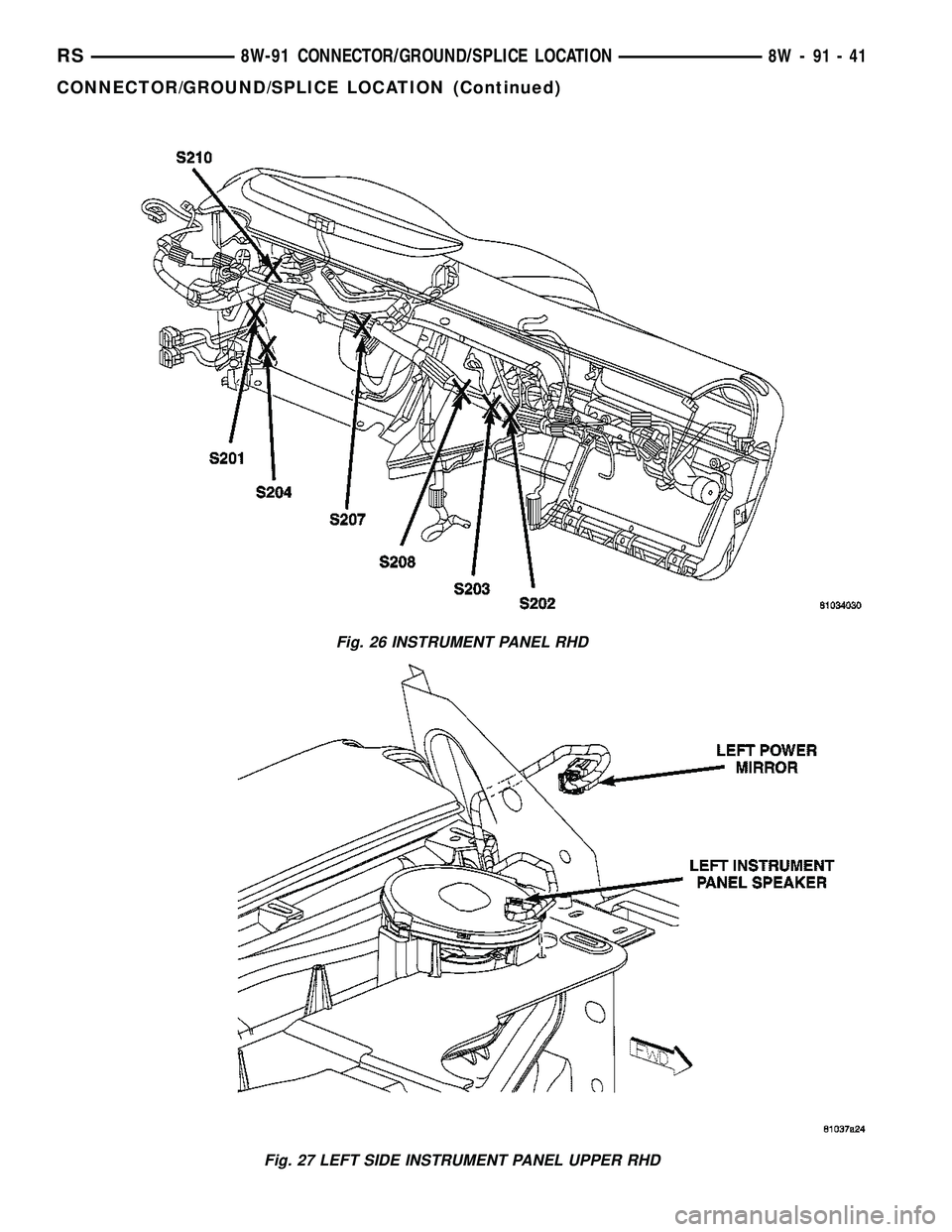 RS 8W-91 CONNECTOR/GROUND/SPLICE LOCATION 8W - 91 - 41

CONNECTOR/GROUND/SPLICE LOCATION (Continued)

S210

S201

S204

S207

S208

S203

S202

81034030

Fig. 26 INSTRUMENT PANEL RHD

LEFT POWER MIRROR

LEFT INSTRUMENT PANEL SPEAKER

FWD

81037a24

Fig. 27 LEFT SIDE INSTRUMENT PANEL UPPER RHD

carmanualsonline.info