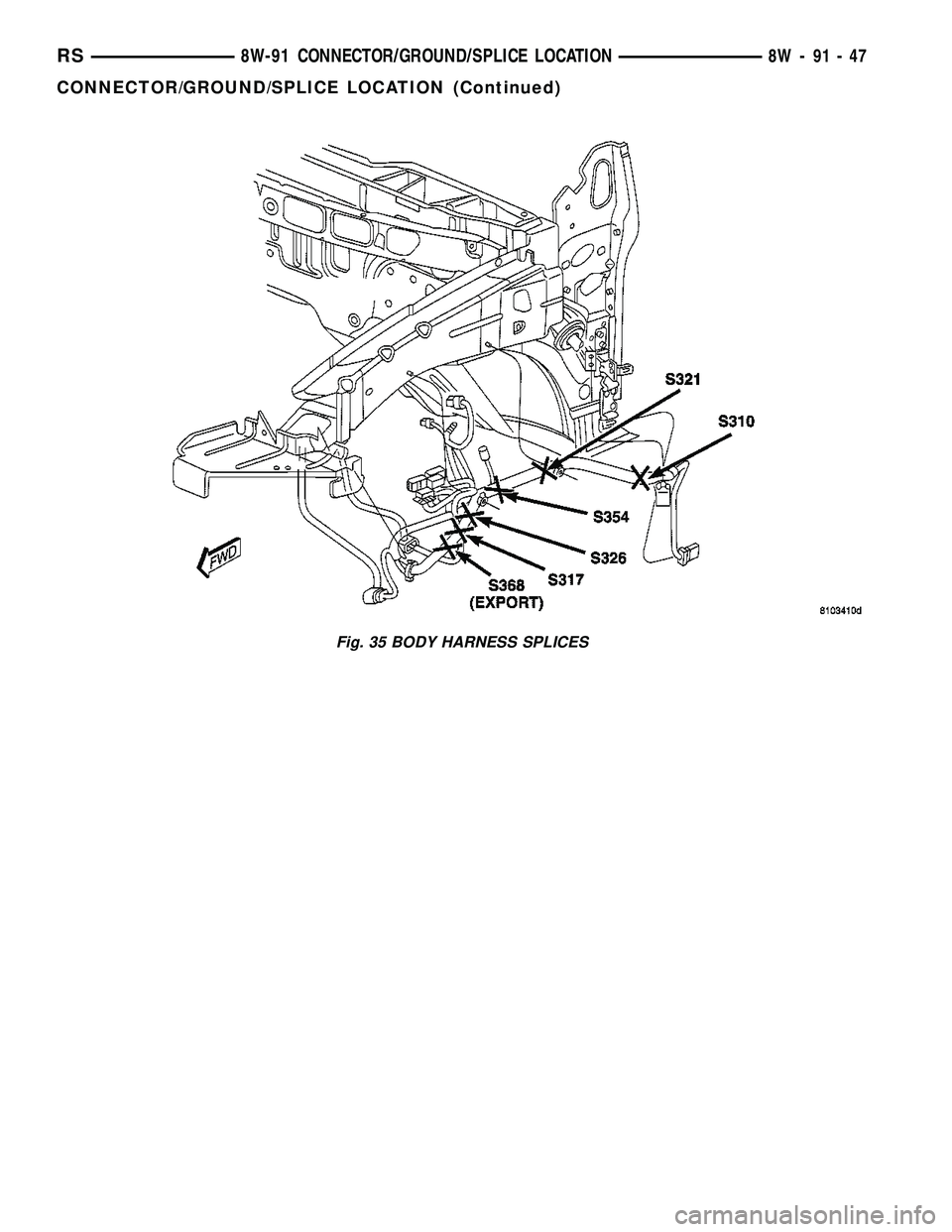 RS 8W-91 CONNECTOR/GROUND/SPLICE LOCATION 8W - 91 - 47

CONNECTOR/GROUND/SPLICE LOCATION (Continued)

S321

S310

S354

S326

S317

S368
(EXPORT)

FWD

8103410d

Fig. 35 BODY HARNESS SPLICES

carmanualsonline.info