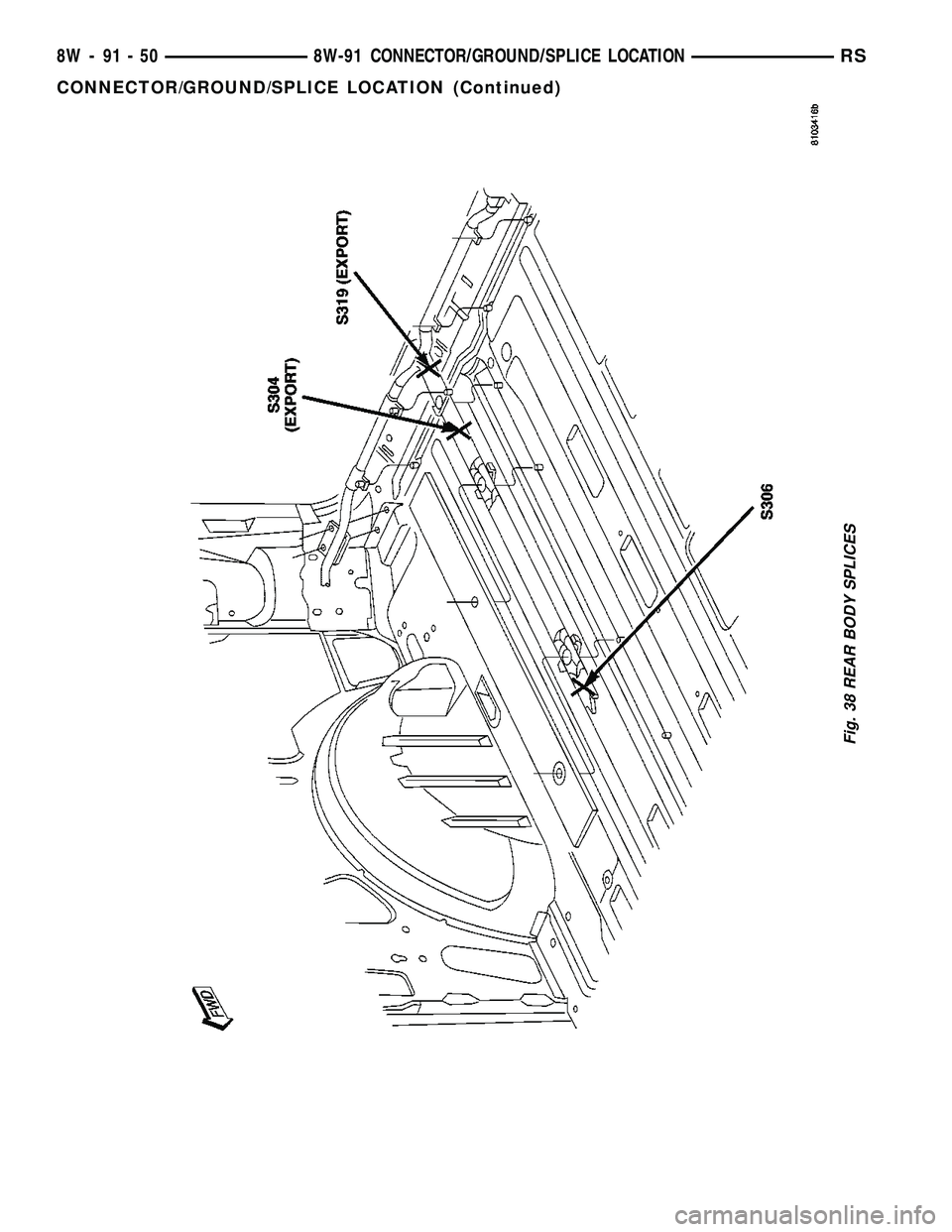 8W - 91 - 50 8W-91 CONNECTOR/GROUND/SPLICE LOCATION RS

CONNECTOR/GROUND/SPLICE LOCATION (Continued)

8103416b

S319 (EXPORT)

S304
(EXPORT)

S306

FWD

Fig. 38 REAR BODY SPLICES

carmanualsonline.info