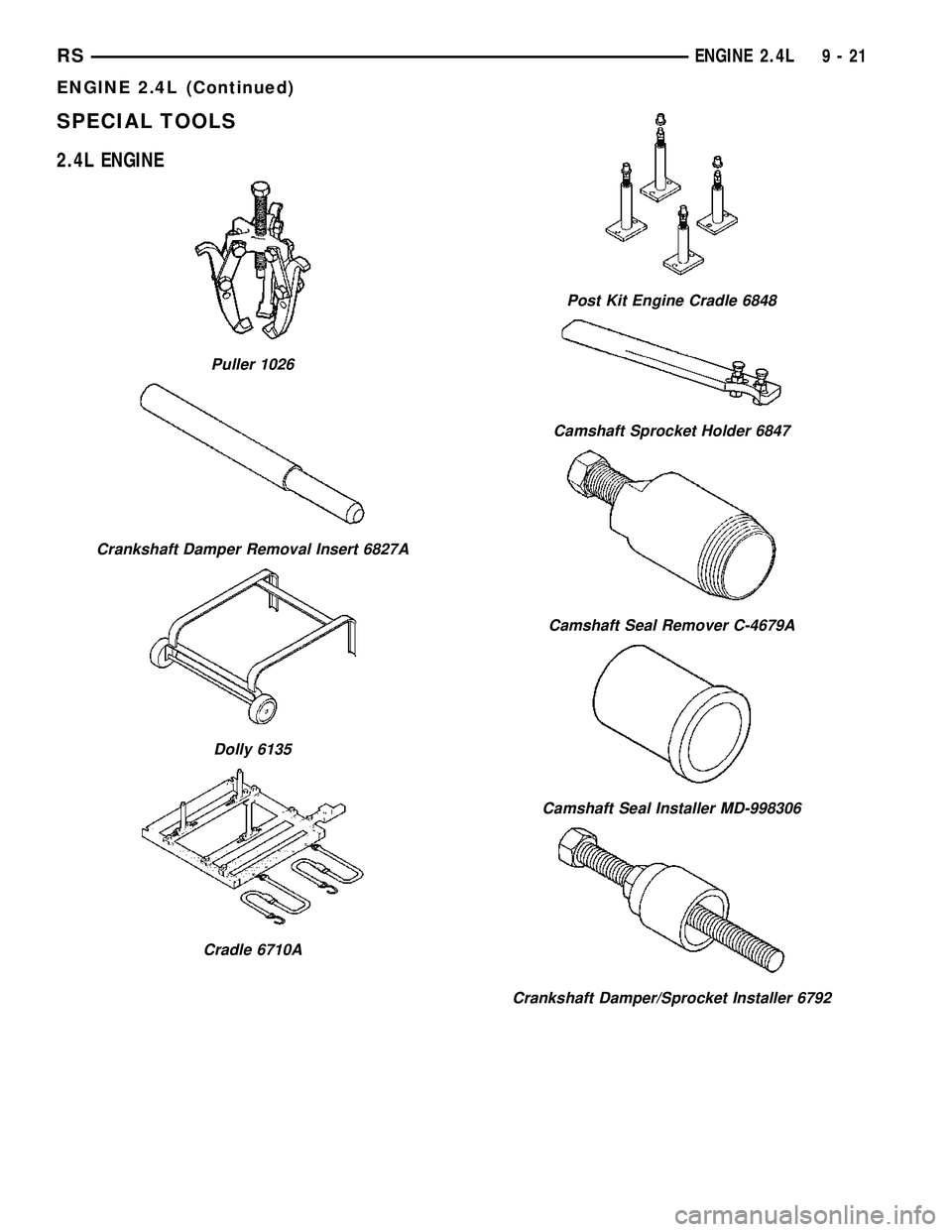 RS ENGINE 2.4L 9 - 21

ENGINE 2.4L (Continued)

SPECIAL TOOLS

2.4L ENGINE

Puller 1026

Crankshaft Damper Removal Insert 6827A

Dolly 6135

Cradle 6710A

Post Kit Engine Cradle 6848

Camshaft Sprocket Holder 6847

Camshaft Seal Remover C-4679A

Camshaft Seal Installer MD-998306

Crankshaft Damper/Sprocket Installer 6792

carmanualsonline.info